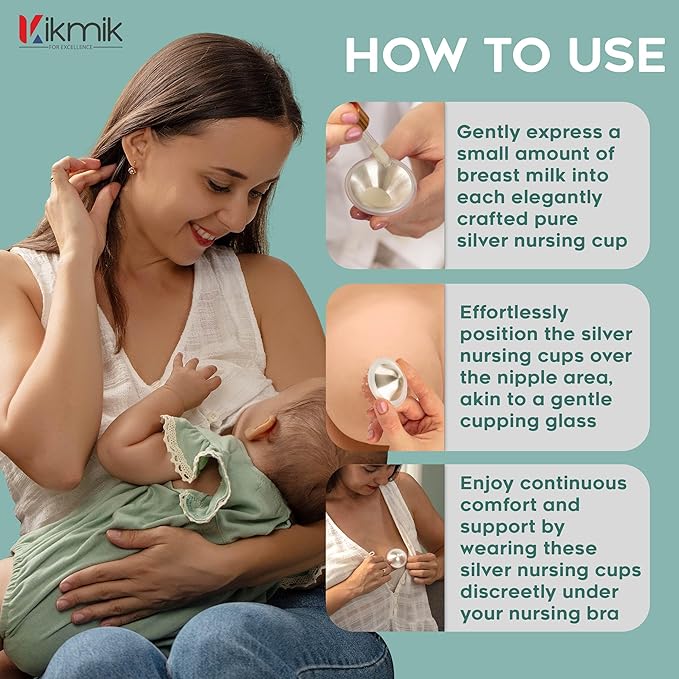 Kikmik
FOR EXCELLENCE

HOW TO USE

Gently express a small amount of breast milk into each elegantly crafted pure silver nursing cup

Effortlessly position the silver nursing cups over the nipple area, akin to a gentle cupping glass

Enjoy continuous comfort and support by wearing these silver nursing cups discreetly under your nursing bra