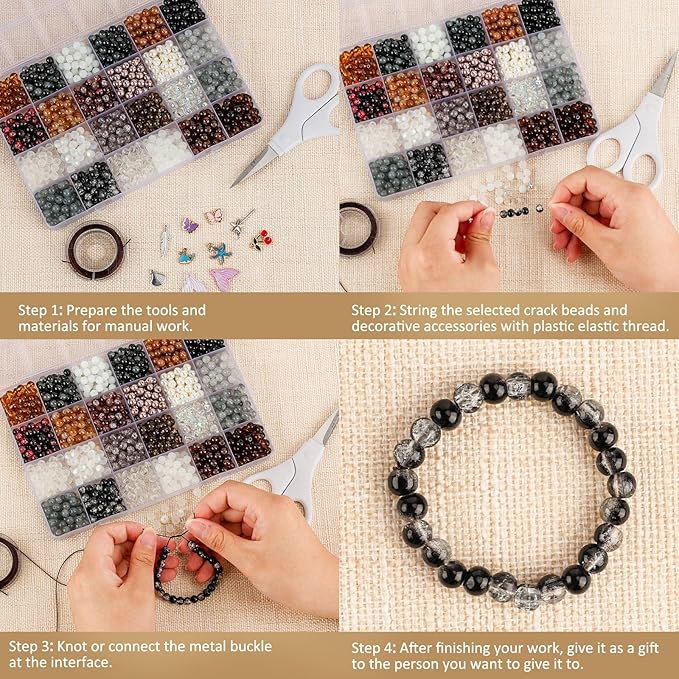 Step 1: Prepare the tools and materials for manual work.

Step 2: String the selected crack beads and decorative accessories with plastic elastic thread.

Step 3: Knot or connect the metal buckle at the interface.

Step 4: After finishing your work, give it as a gift to the person you want to give it to.