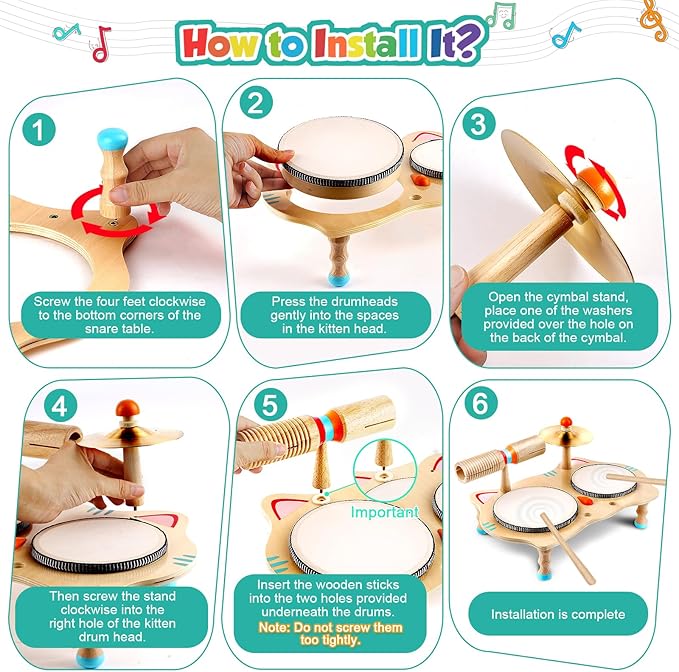 How to Install It?

1
Screw the four feet clockwise to the bottom corners of the snare table.

2
Press the drumheads gently into the spaces in the kitten head.

3
Open the cymbal stand, place one of the washers provided over the hole on the back of the cymbal.

4
Then screw the stand clockwise into the right hole of the kitten drum head.

5
Important
Insert the wooden sticks into the two holes provided underneath the drums.
Note: Do not screw them too tightly.

6
Installation is complete