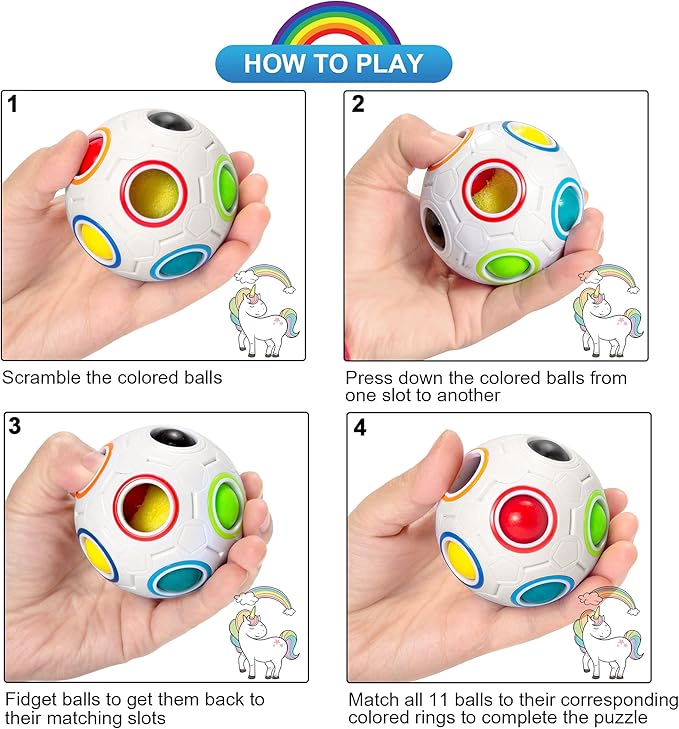 HOW TO PLAY

1

Scramble the colored balls

2

Press down the colored balls from one slot to another

3

Fidget balls to get them back to their matching slots

4

Match all 11 balls to their corresponding colored rings to complete the puzzle