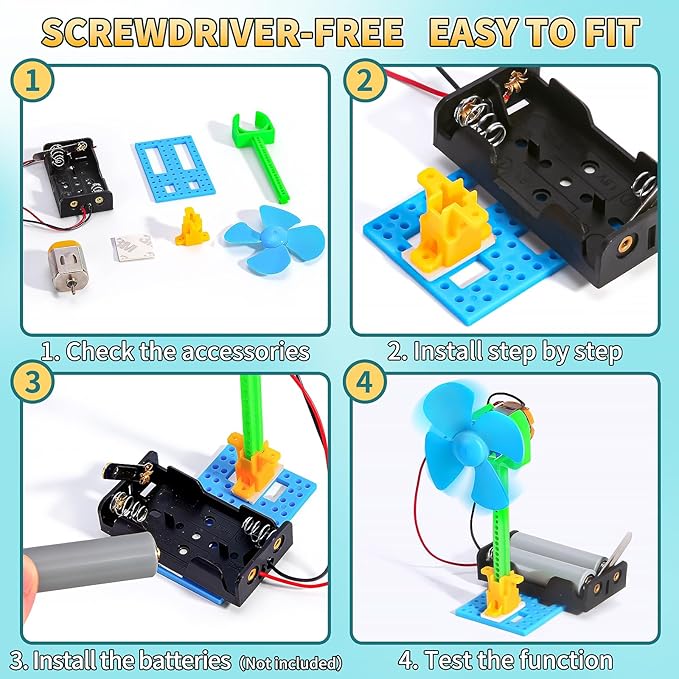 SCREWDRIVER-FREE EASY TO FIT

1

1. Check the accessories

2

2. Install step by step

3

3. Install the batteries (Not included)

4

4. Test the function