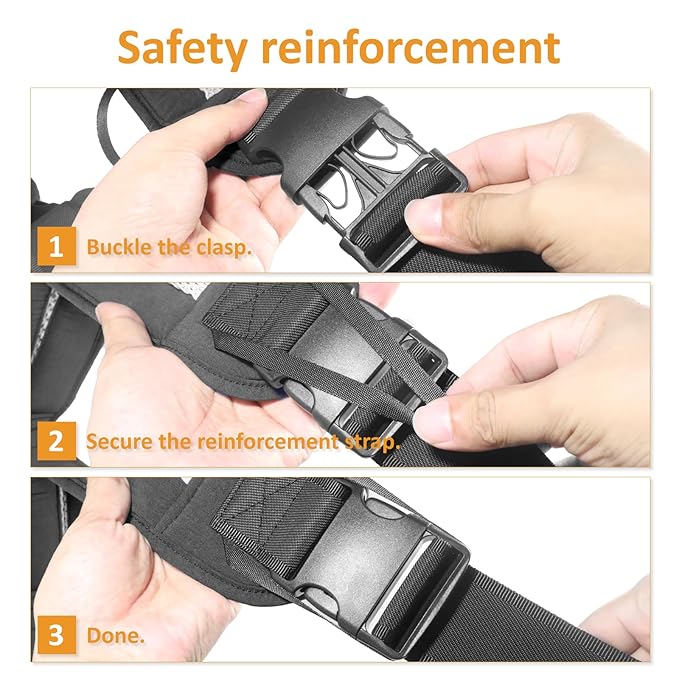 Safety reinforcement

1 Buckle the clasp.

2 Secure the reinforcement strap.

3 Done.