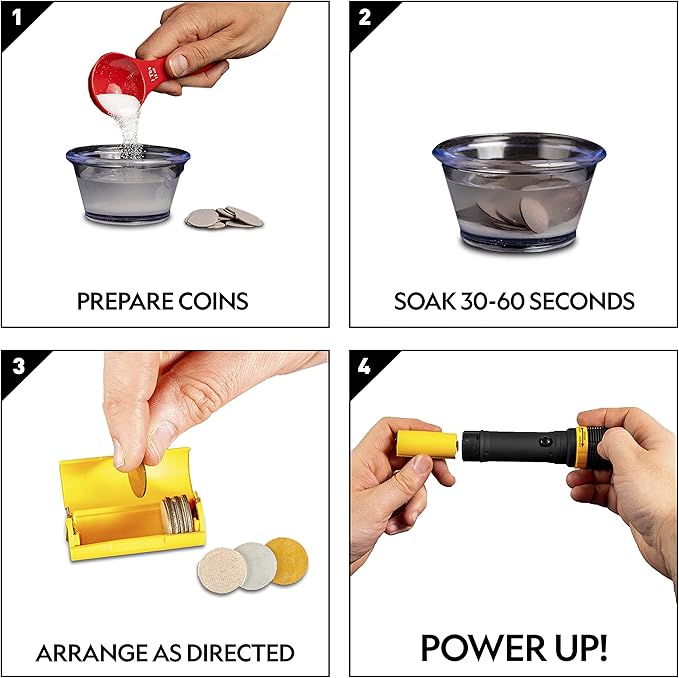 1

PREPARE COINS

2

SOAK 30-60 SECONDS

3

ARRANGE AS DIRECTED

4

POWER UP!