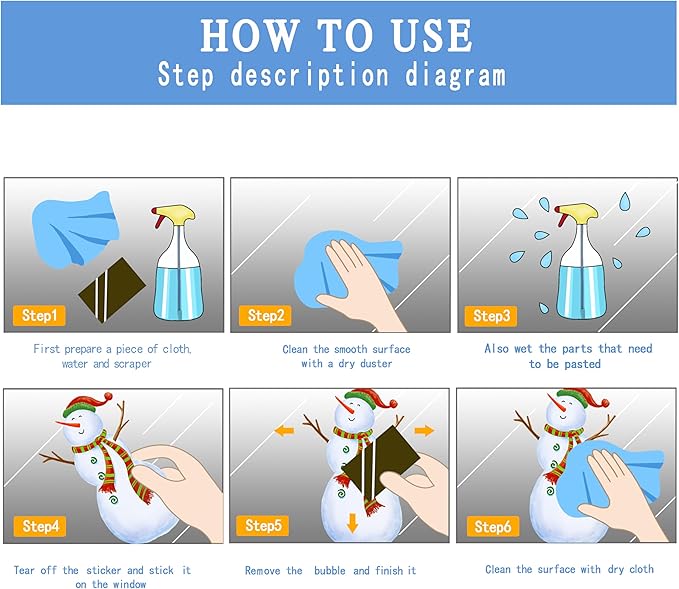 HOW TO USE
Step description diagram

Step1
First prepare a piece of cloth, water and scraper

Step2
Clean the smooth surface with a dry duster

Step3
Also wet the parts that need to be pasted

Step4
Tear off the sticker and stick it on the window

Step5
Remove the bubble and finish it

Step6
Clean the surface with dry cloth