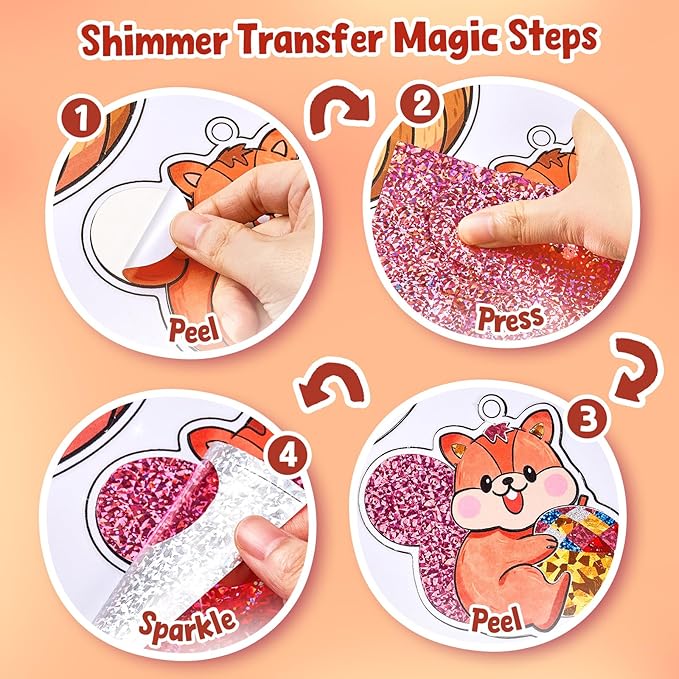 Shimmer Transfer Magic Steps

1

Peel

2

Press

3

Peel

4

Sparkle