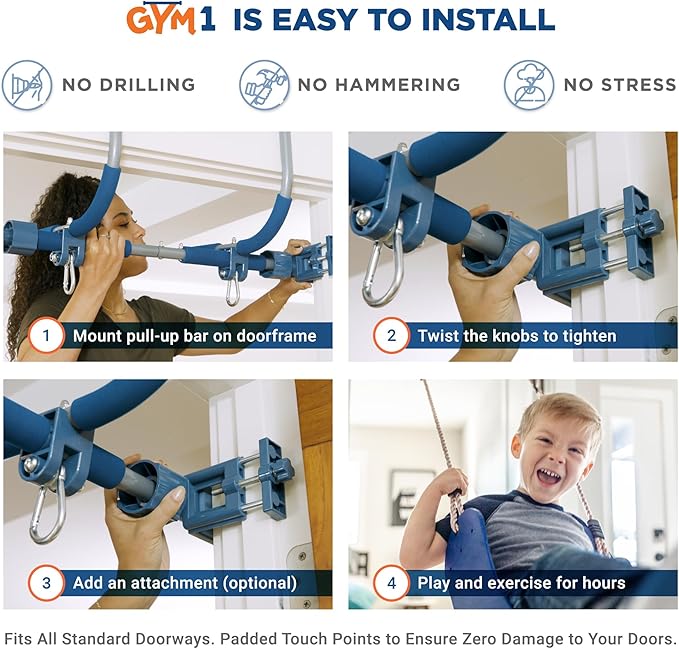 GYM1 IS EASY TO INSTALL

NO DRILLING

NO HAMMERING

NO STRESS

1 Mount pull-up bar on doorframe

2 Twist the knobs to tighten

3 Add an attachment (optional)

4 Play and exercise for hours

Fits All Standard Doorways. Padded Touch Points to Ensure Zero Damage to Your Doors.