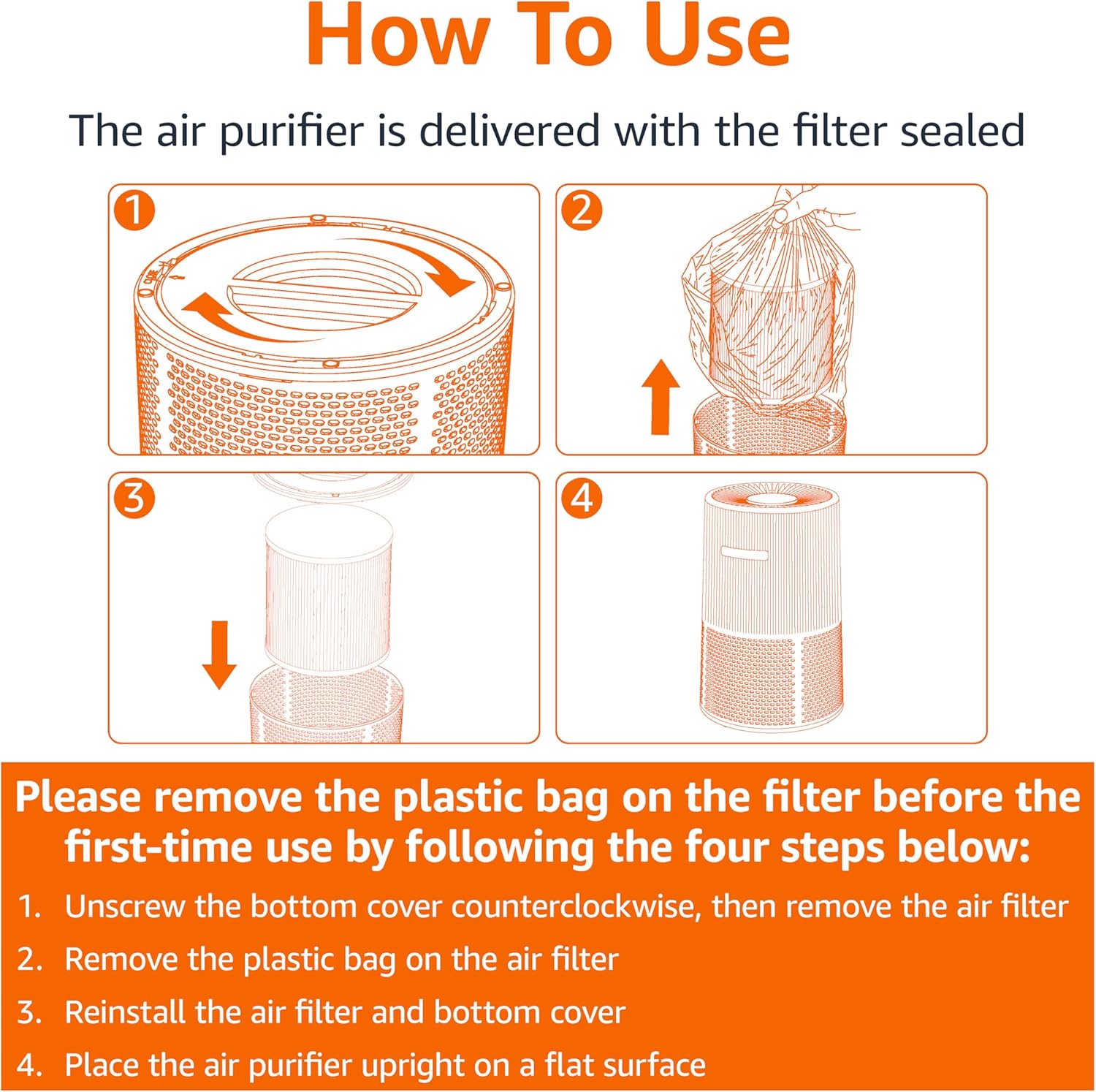 How To Use

The air purifier is delivered with the filter sealed

1

2

3

4

Please remove the plastic bag on the filter before the first-time use by following the four steps below:

1. Unscrew the bottom cover counterclockwise, then remove the air filter
2. Remove the plastic bag on the air filter
3. Reinstall the air filter and bottom cover
4. Place the air purifier upright on a flat surface