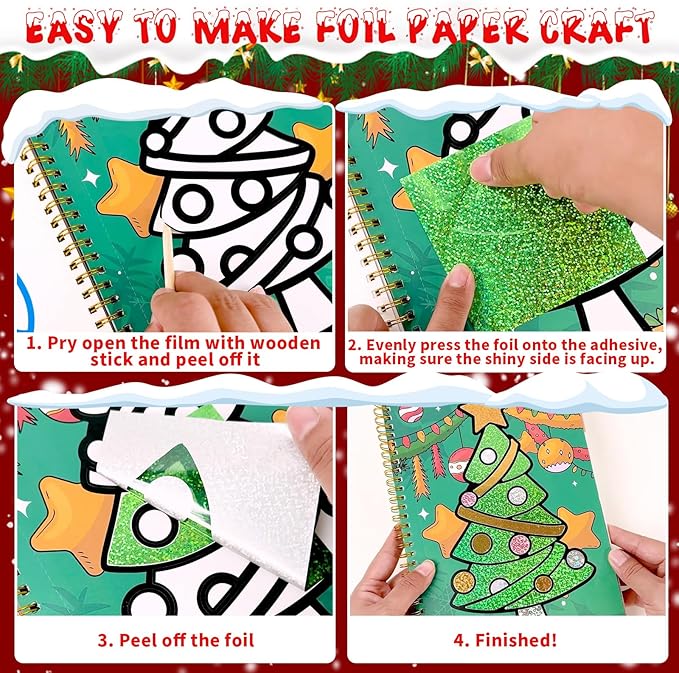 EASY TO MAKE FOIL PAPER CRAFT

1. Pry open the film with wooden stick and peel off it

2. Evenly press the foil onto the adhesive, making sure the shiny side is facing up.

3. Peel off the foil

4. Finished!