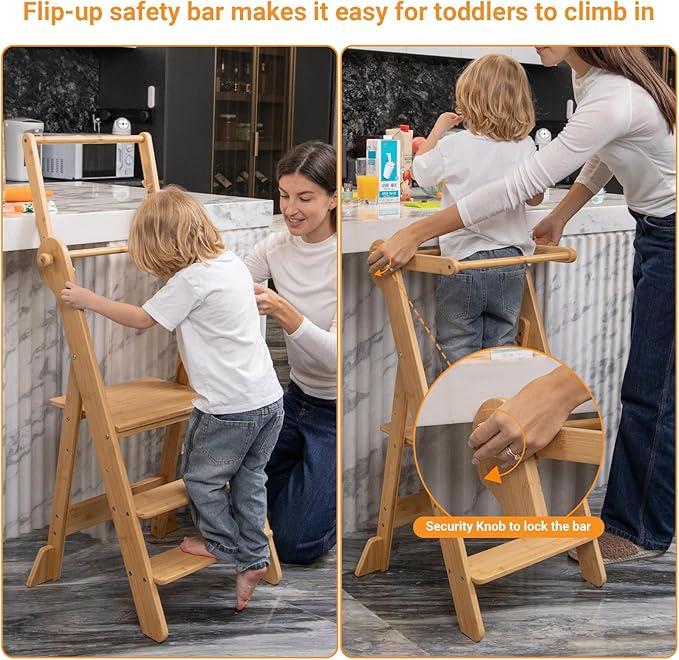 Flip-up safety bar makes it easy for toddlers to climb in

Security Knob to lock the bar