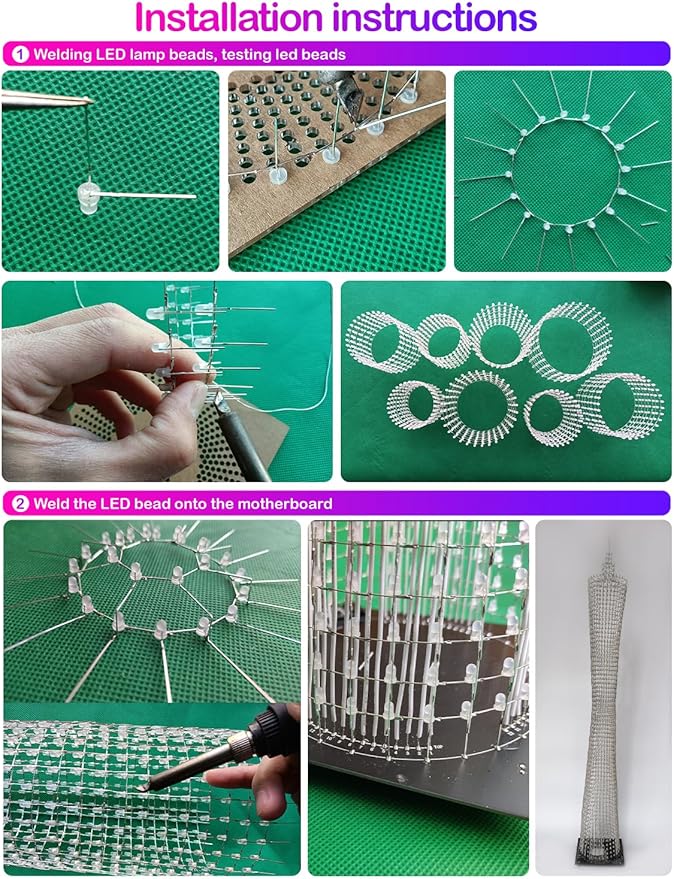 Installation instructions

1 Welding LED lamp beads, testing led beads

2 Weld the LED bead onto the motherboard