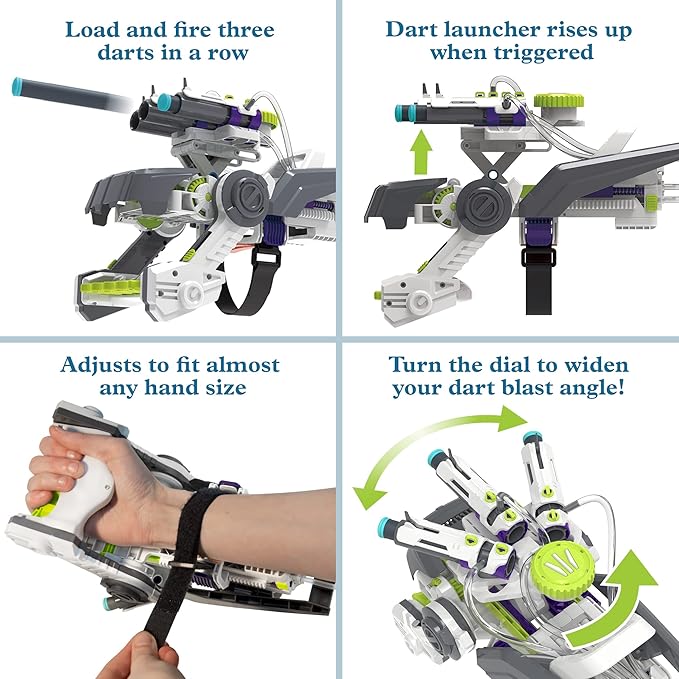 Load and fire three darts in a row

Dart launcher rises up when triggered

Adjusts to fit almost any hand size

Turn the dial to widen your dart blast angle!