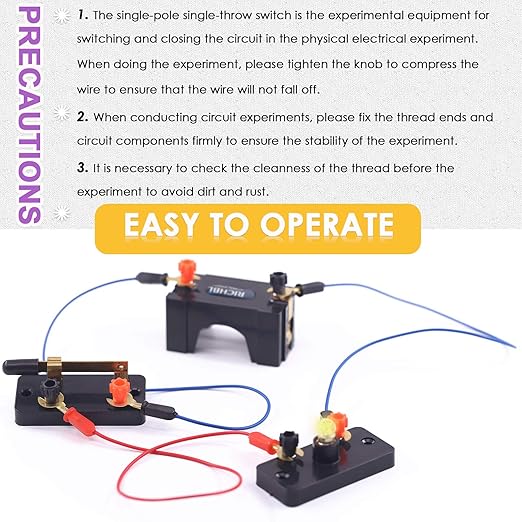 PRECAUTIONS

1. The single-pole single-throw switch is the experimental equipment for switching and closing the circuit in the physical electrical experiment. When doing the experiment, please tighten the knob to compress the wire to ensure that the wire will not fall off.

2. When conducting circuit experiments, please fix the thread ends and circuit components firmly to ensure the stability of the experiment.

3. It is necessary to check the cleanness of the thread before the experiment to avoid dirt and rust.

EASY TO OPERATE

RICHBL