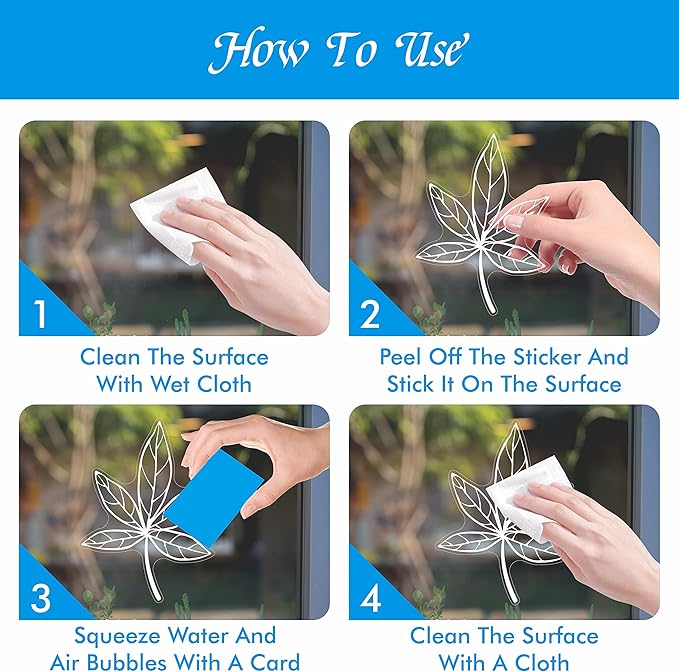 How To Use

1

Clean The Surface With Wet Cloth

2

Peel Off The Sticker And Stick It On The Surface

3

Squeeze Water And Air Bubbles With A Card

4

Clean The Surface With A Cloth