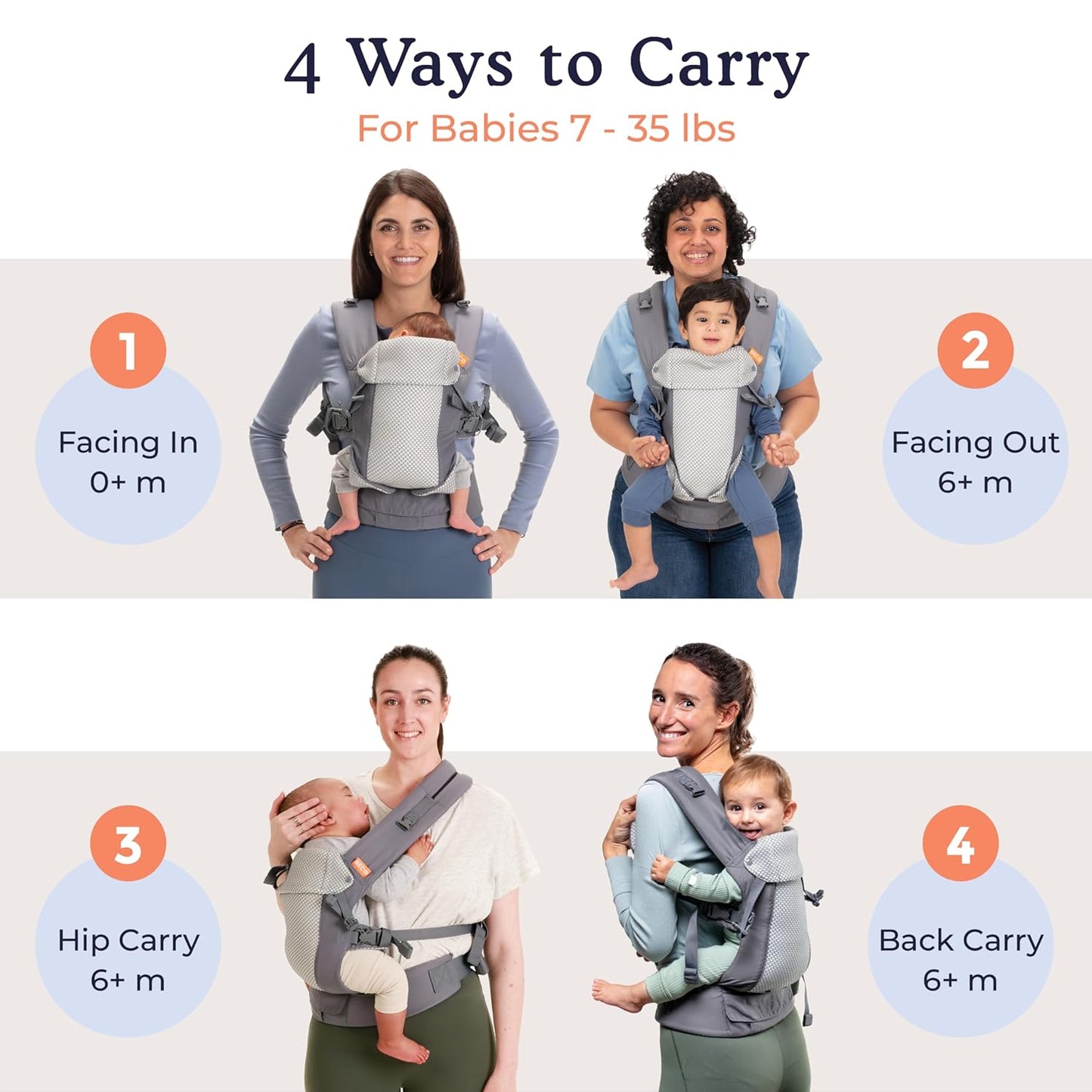 4 Ways to Carry

For Babies 7 - 35 lbs

1

Facing In
0+ m

2

Facing Out
6+ m

3

Hip Carry
6+ m

4

Back Carry
6+ m