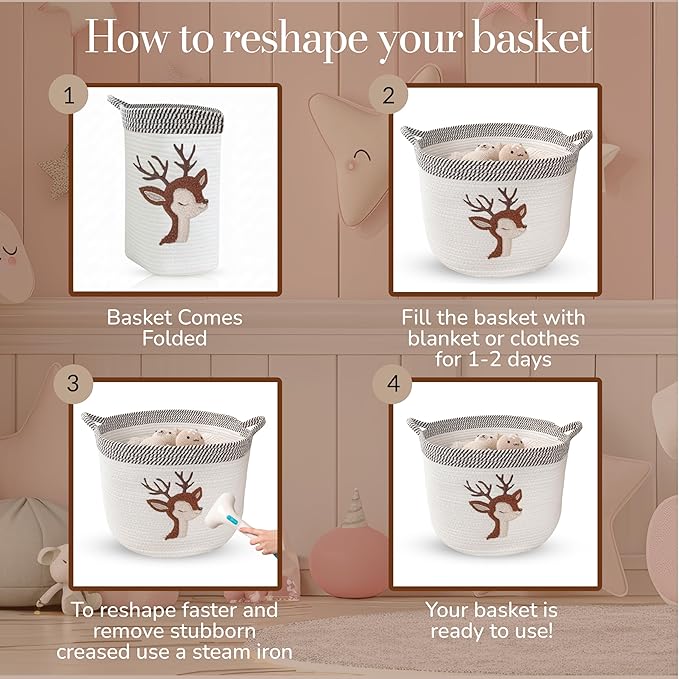 How to reshape your basket

1

Basket Comes Folded

2

Fill the basket with blanket or clothes for 1-2 days

3

To reshape faster and remove stubborn creased use a steam iron

4

Your basket is ready to use!