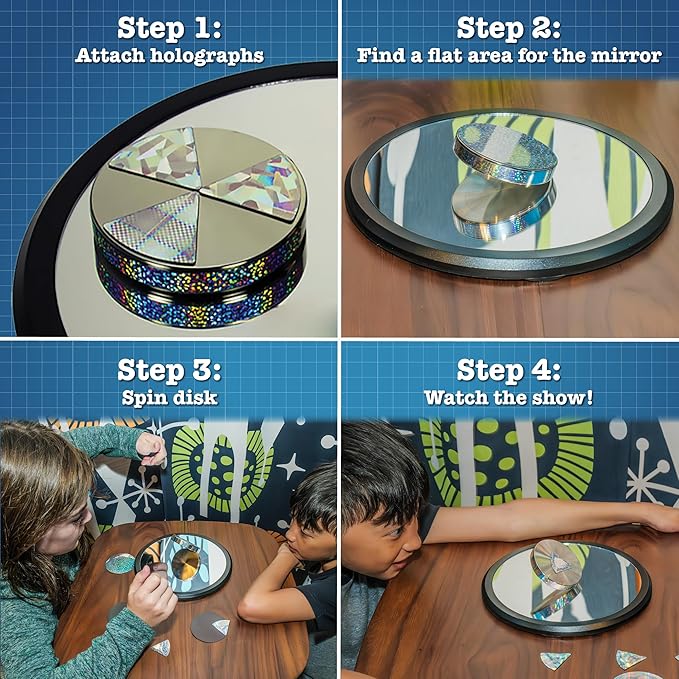 Step 1:
Attach holographs

Step 2:
Find a flat area for the mirror

Step 3:
Spin disk

Step 4:
Watch the show!