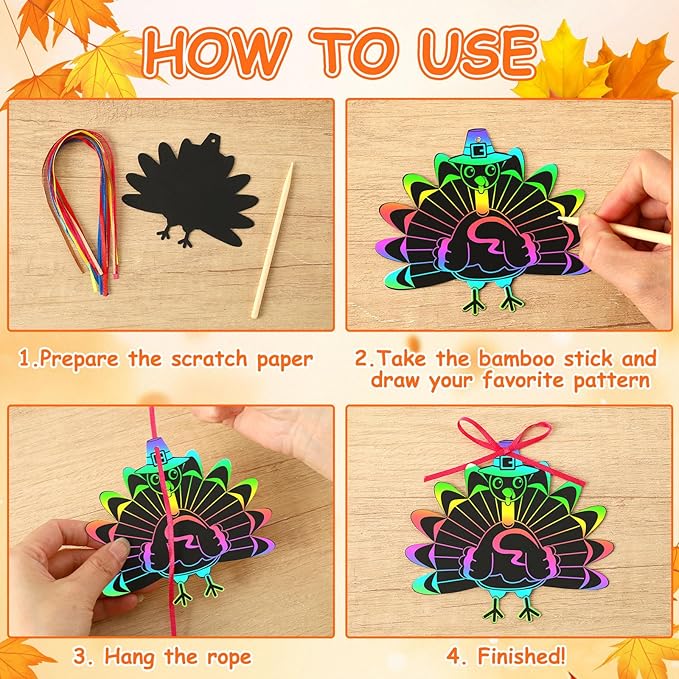 HOW TO USE

1.Prepare the scratch paper

2.Take the bamboo stick and draw your favorite pattern

3. Hang the rope

4. Finished!