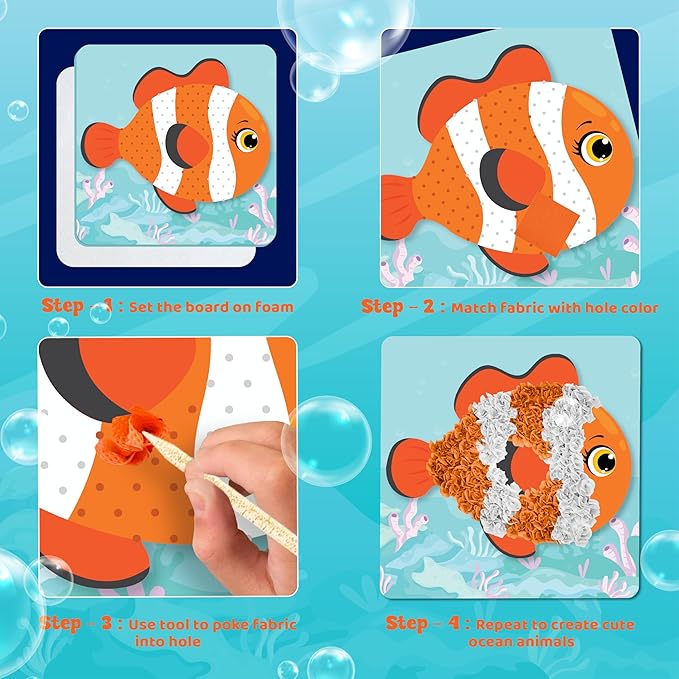 Step - 1 : Set the board on foam

Step - 2 : Match fabric with hole color

Step - 3 : Use tool to poke fabric into hole

Step - 4 : Repeat to create cute ocean animals