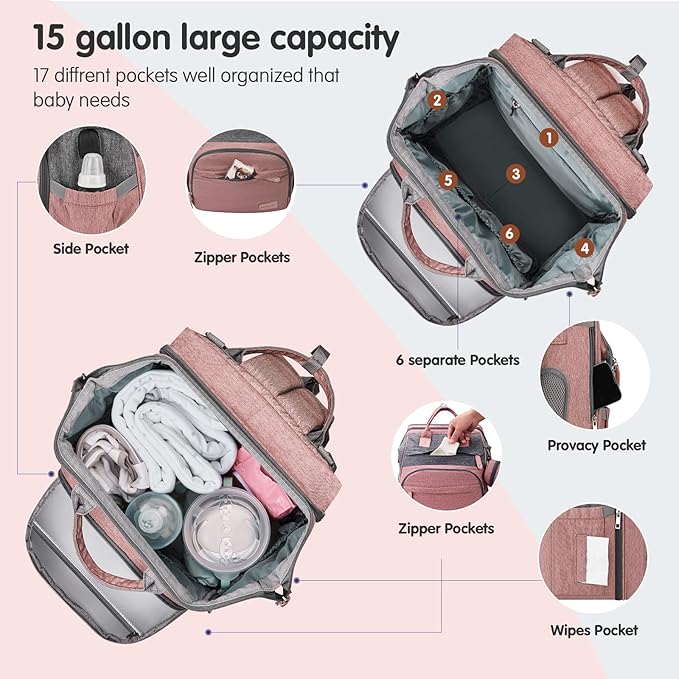 15 gallon large capacity

17 diffrent pockets well organized that baby needs

Side Pocket

Zipper Pockets

2
1
3
5
6
4

6 separate Pockets

Provacy Pocket

Zipper Pockets

Wipes Pocket