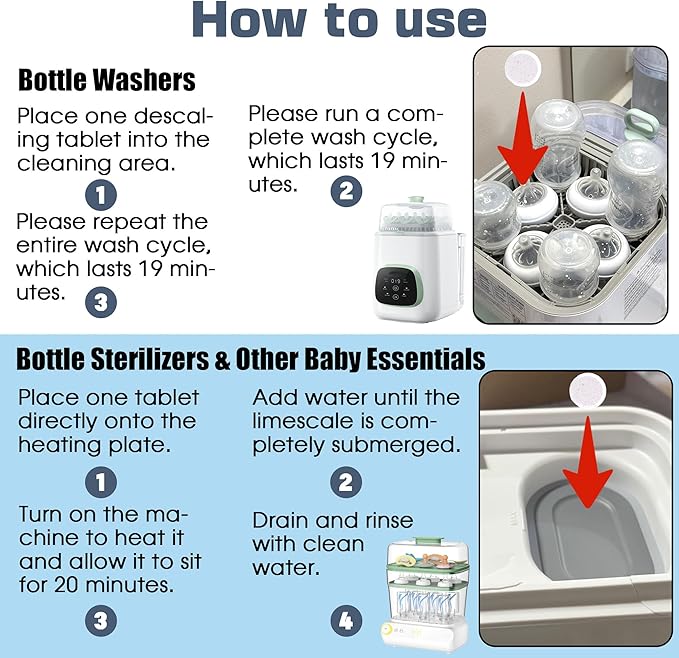 How to use

Bottle Washers

Place one descaling tablet into the cleaning area.

1

Please run a complete wash cycle, which lasts 19 minutes.

2

Please repeat the entire wash cycle, which lasts 19 minutes.

3

Bottle Sterilizers & Other Baby Essentials

Place one tablet directly onto the heating plate.

1

Add water until the limescale is completely submerged.

2

Turn on the machine to heat it and allow it to sit for 20 minutes.

3

Drain and rinse with clean water.

4