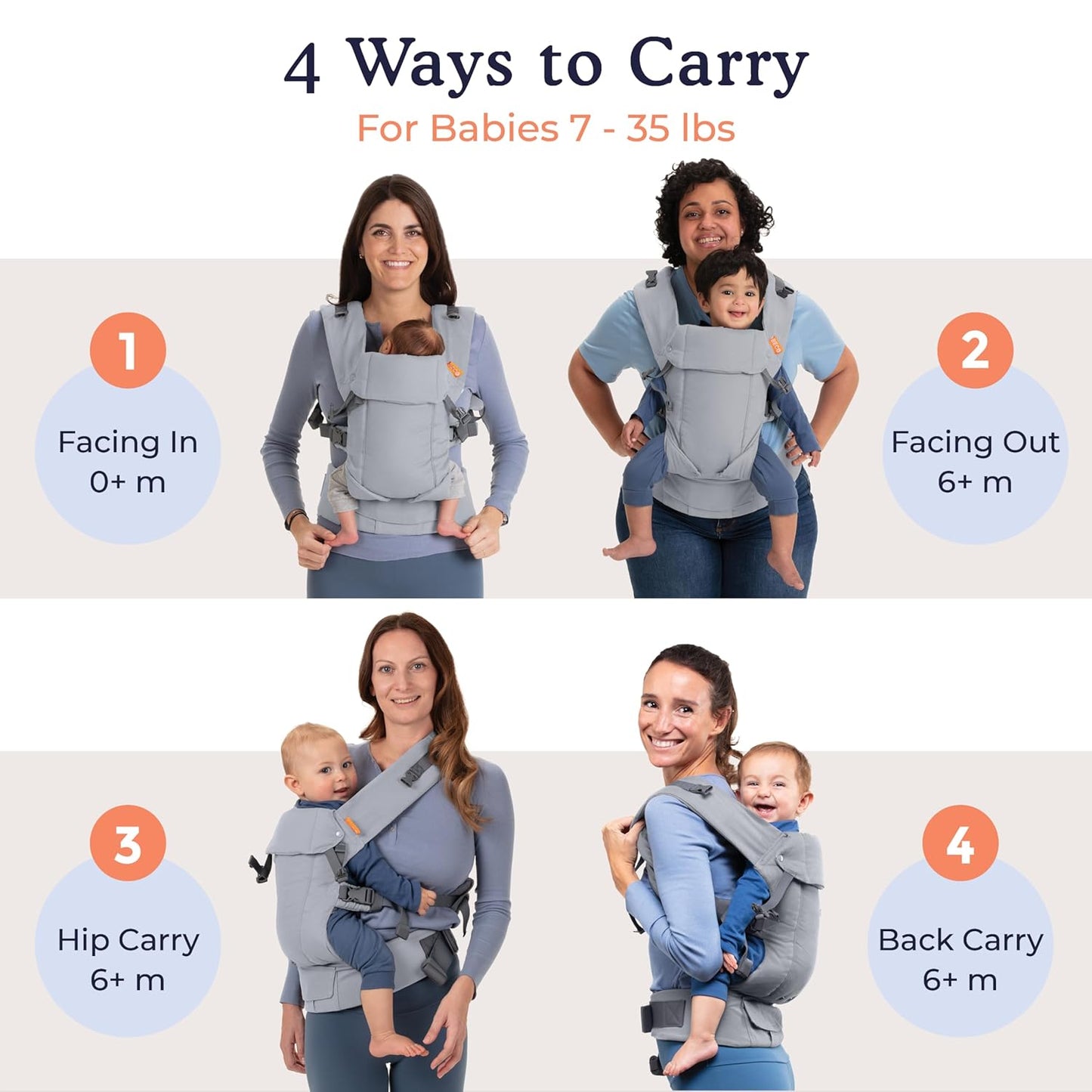 4 Ways to Carry

For Babies 7 - 35 lbs

1

Facing In
0+ m

2

Facing Out
6+ m

3

Hip Carry
6+ m

4

Back Carry
6+ m