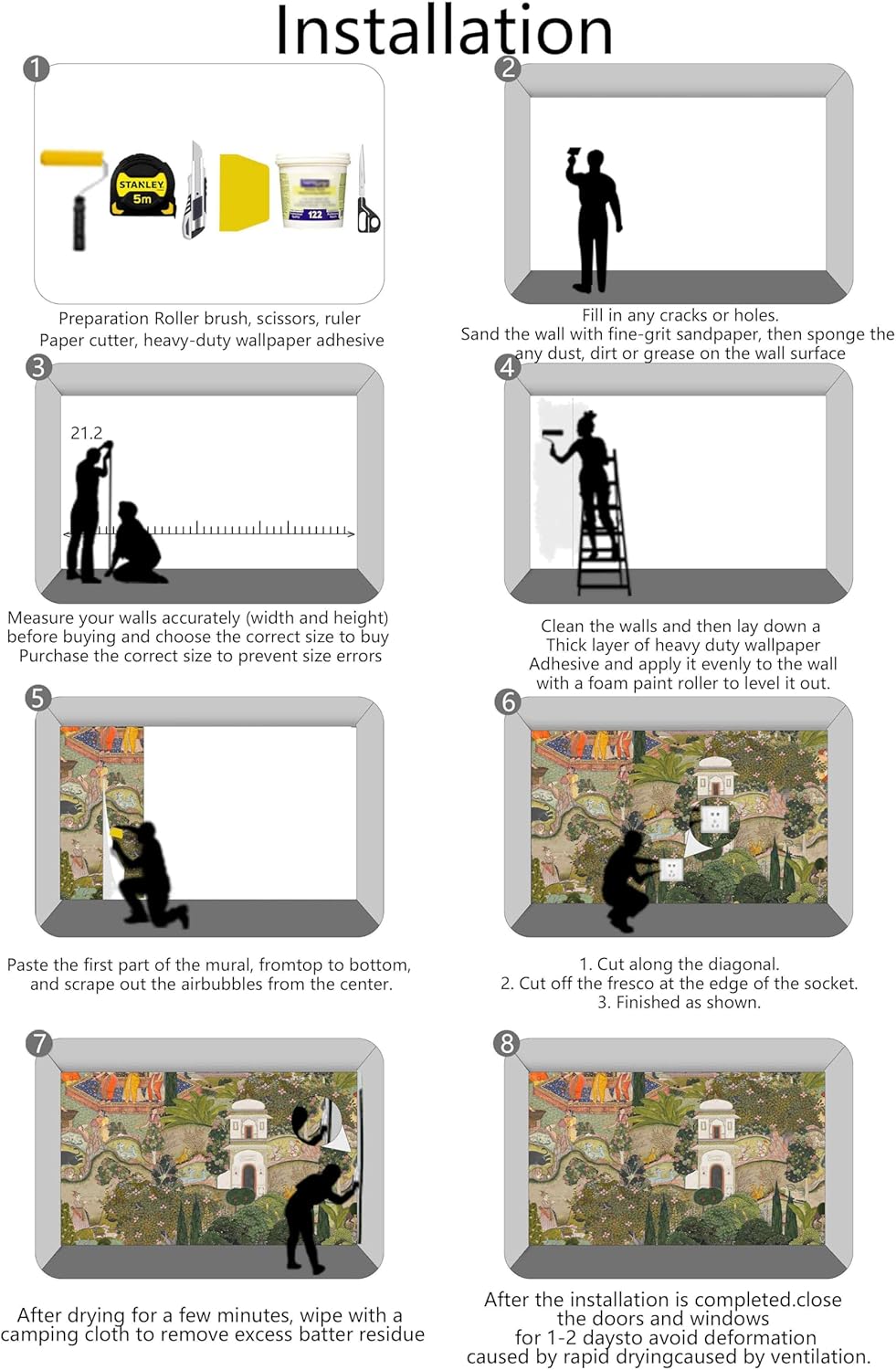 Installation

1

STANLEY
5m

122

Preparation Roller brush, scissors, ruler
Paper cutter, heavy-duty wallpaper adhesive

2

Fill in any cracks or holes.
Sand the wall with fine-grit sandpaper, then sponge the any dust, dirt or grease on the wall surface

3

21.2

Measure your walls accurately (width and height) before buying and choose the correct size to buy
Purchase the correct size to prevent size errors

4

Clean the walls and then lay down a Thick layer of heavy duty wallpaper Adhesive and apply it evenly to the wall with a foam paint roller to level it out.

5

Paste the first part of the mural, fromtop to bottom, and scrape out the airbubbles from the center.

6

1. Cut along the diagonal.
2. Cut off the fresco at the edge of the socket.
3. Finished as shown.

7

After drying for a few minutes, wipe with a camping cloth to remove excess batter residue

8

After the installation is completed.close the doors and windows for 1-2 daysto avoid deformation caused by rapid dryingcaused by ventilation.