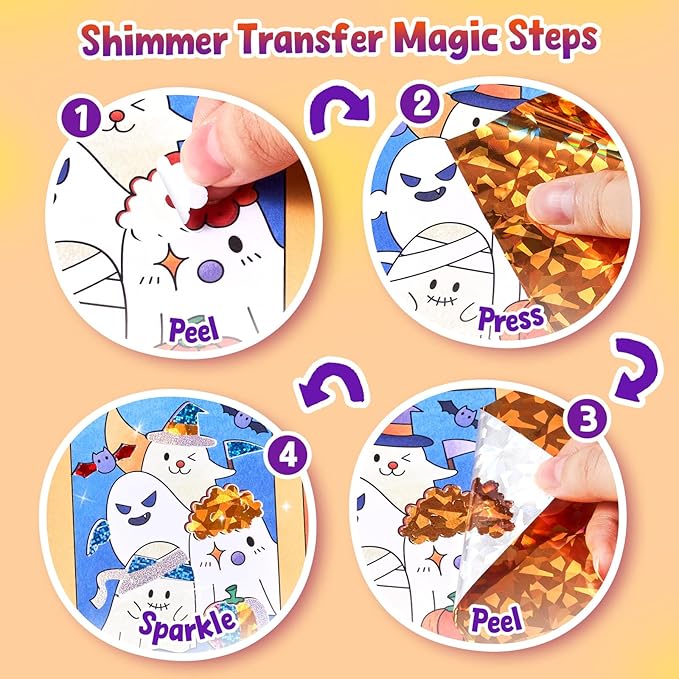 Shimmer Transfer Magic Steps

1
Peel

2
Press

3
Peel

4
Sparkle