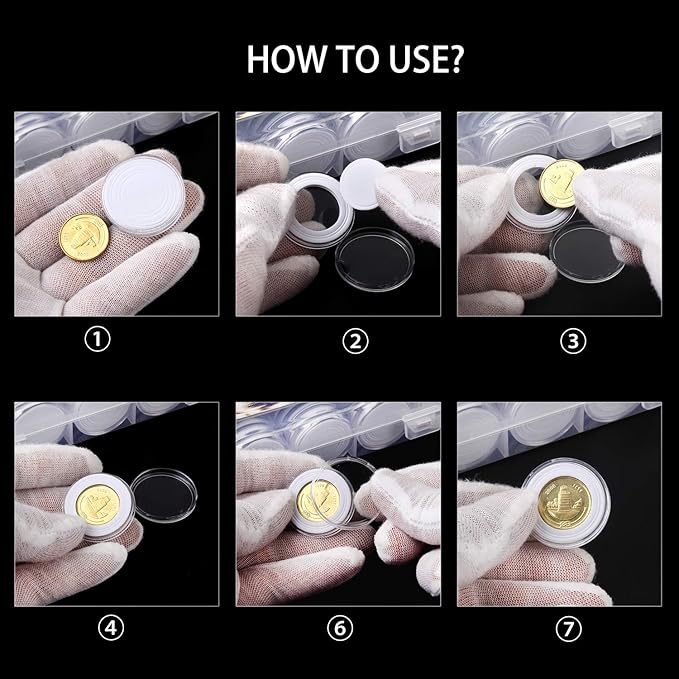 HOW TO USE?

①

②

③

④

⑥

⑦