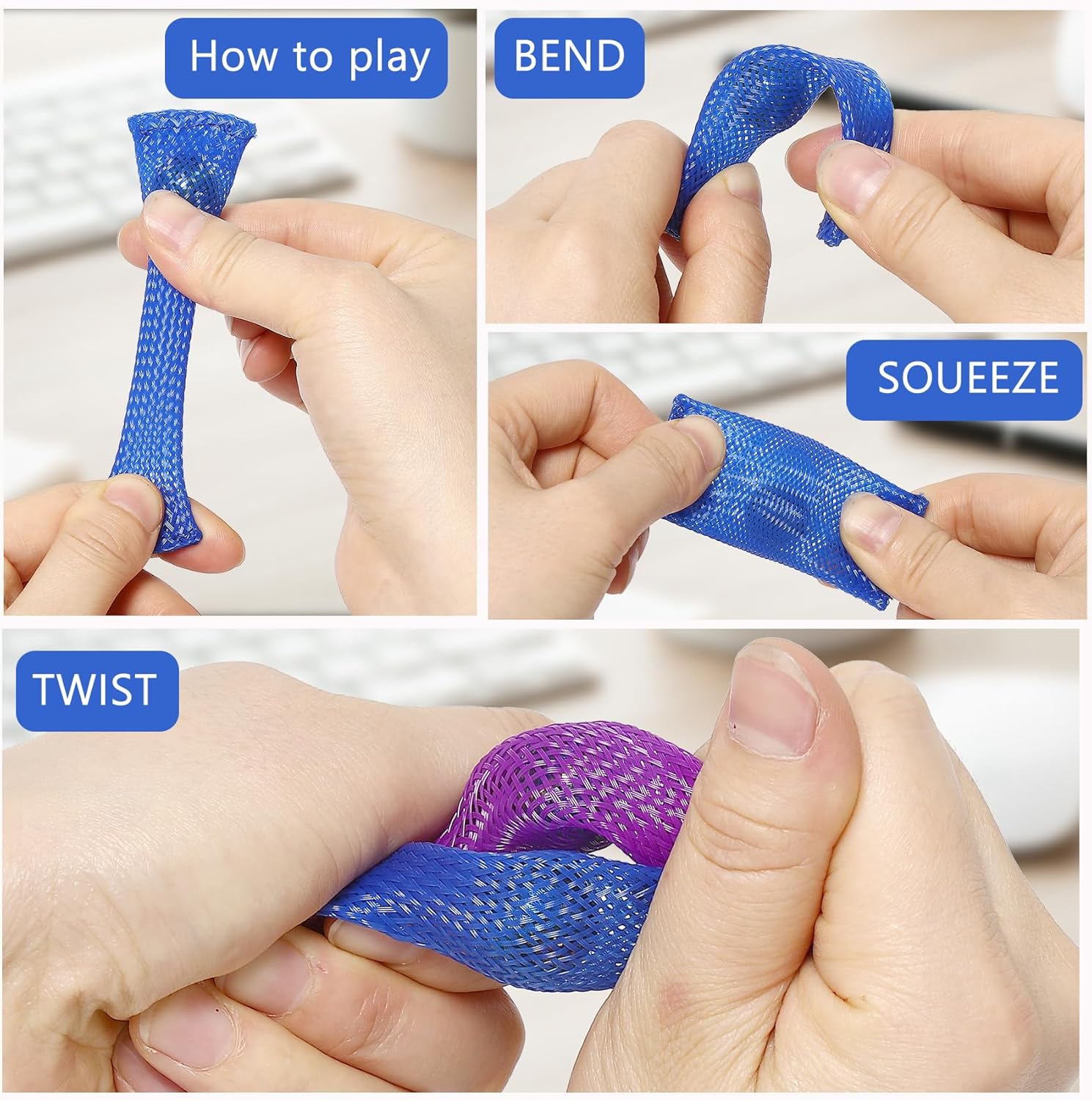 How to play

BEND

SOUEEZE

TWIST