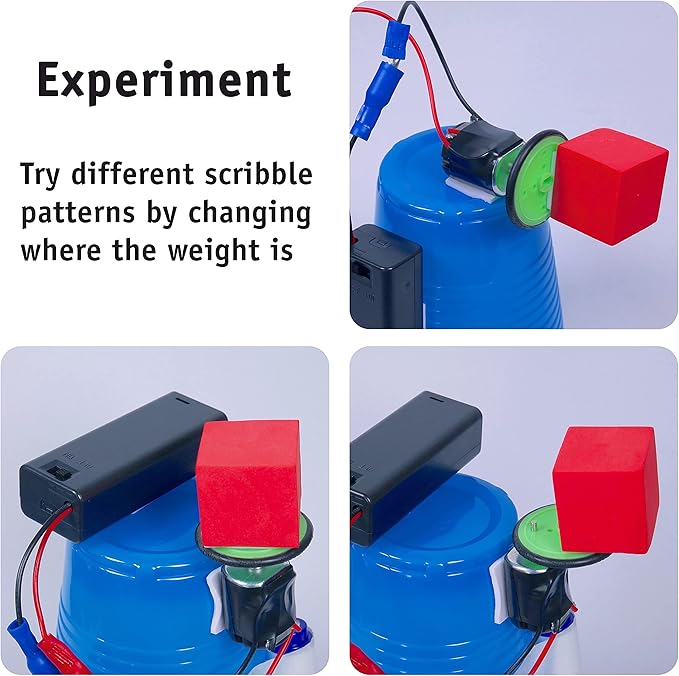 Experiment

Try different scribble patterns by changing where the weight is