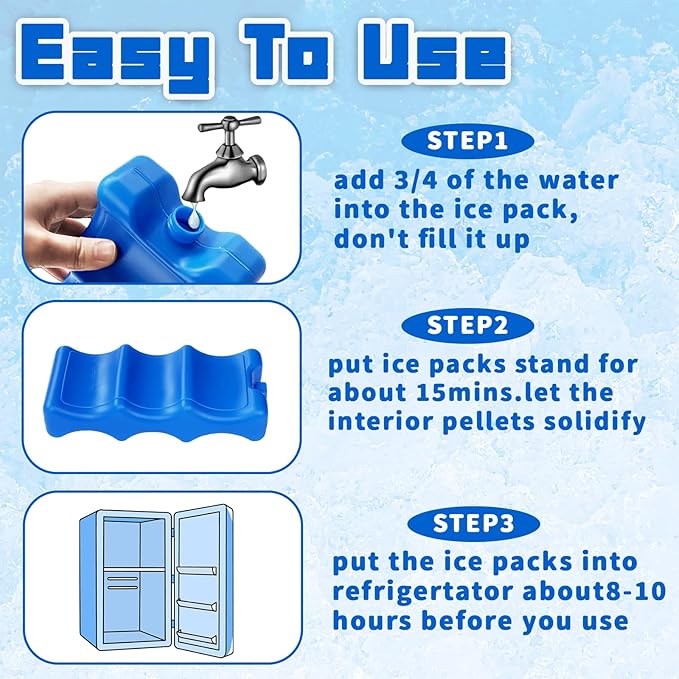 Easy To Use

STEP1

add 3/4 of the water into the ice pack, don't fill it up

STEP2

put ice packs stand for about 15mins.let the interior pellets solidify

STEP3

put the ice packs into refrigertator about8-10 hours before you use