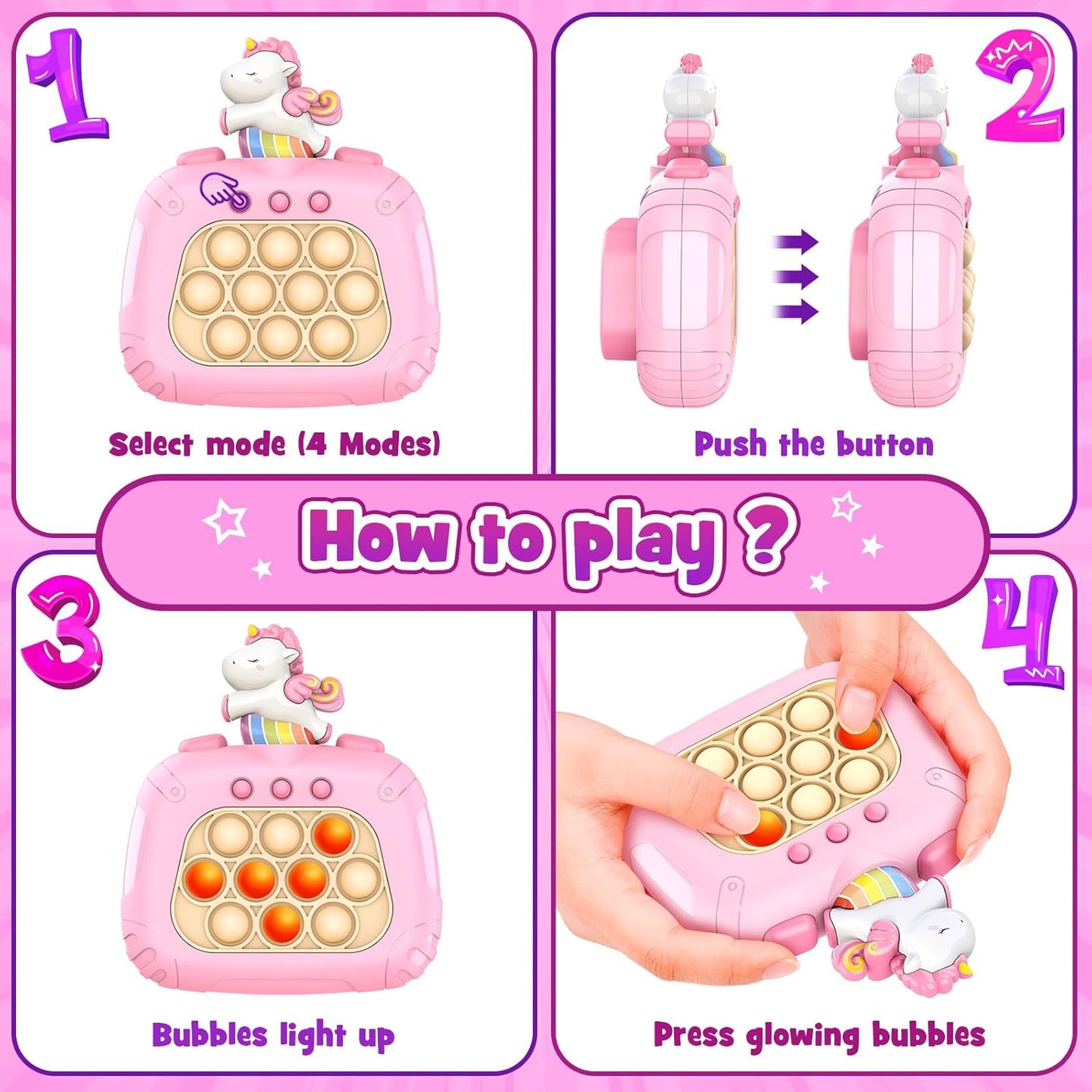 1

Select mode (4 Modes)

2

Push the button

How to play ?

3

Bubbles light up

4

Press glowing bubbles