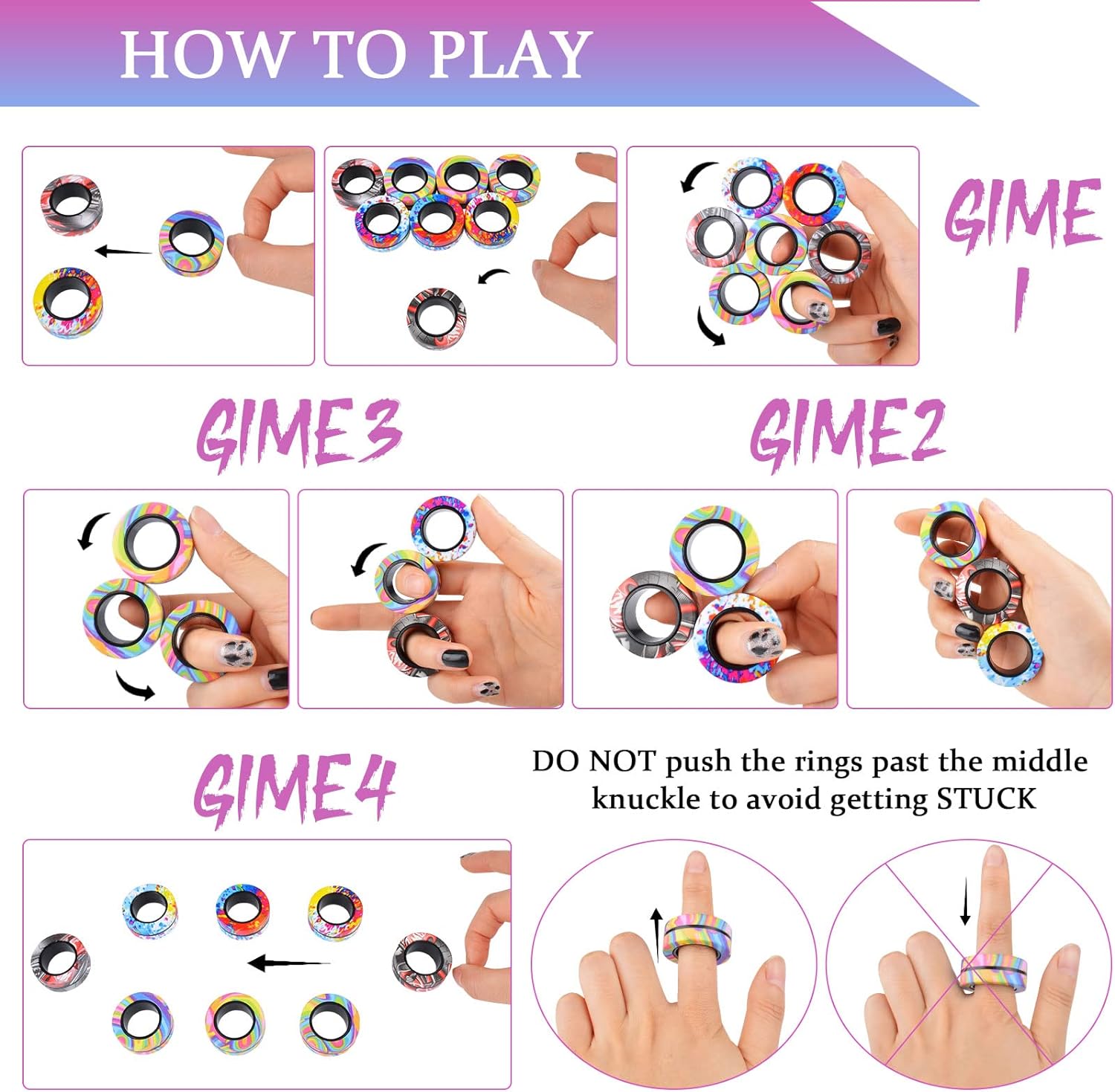 HOW TO PLAY

GIME 1

GIME3

GIME2

GIME4

DO NOT push the rings past the middle knuckle to avoid getting STUCK