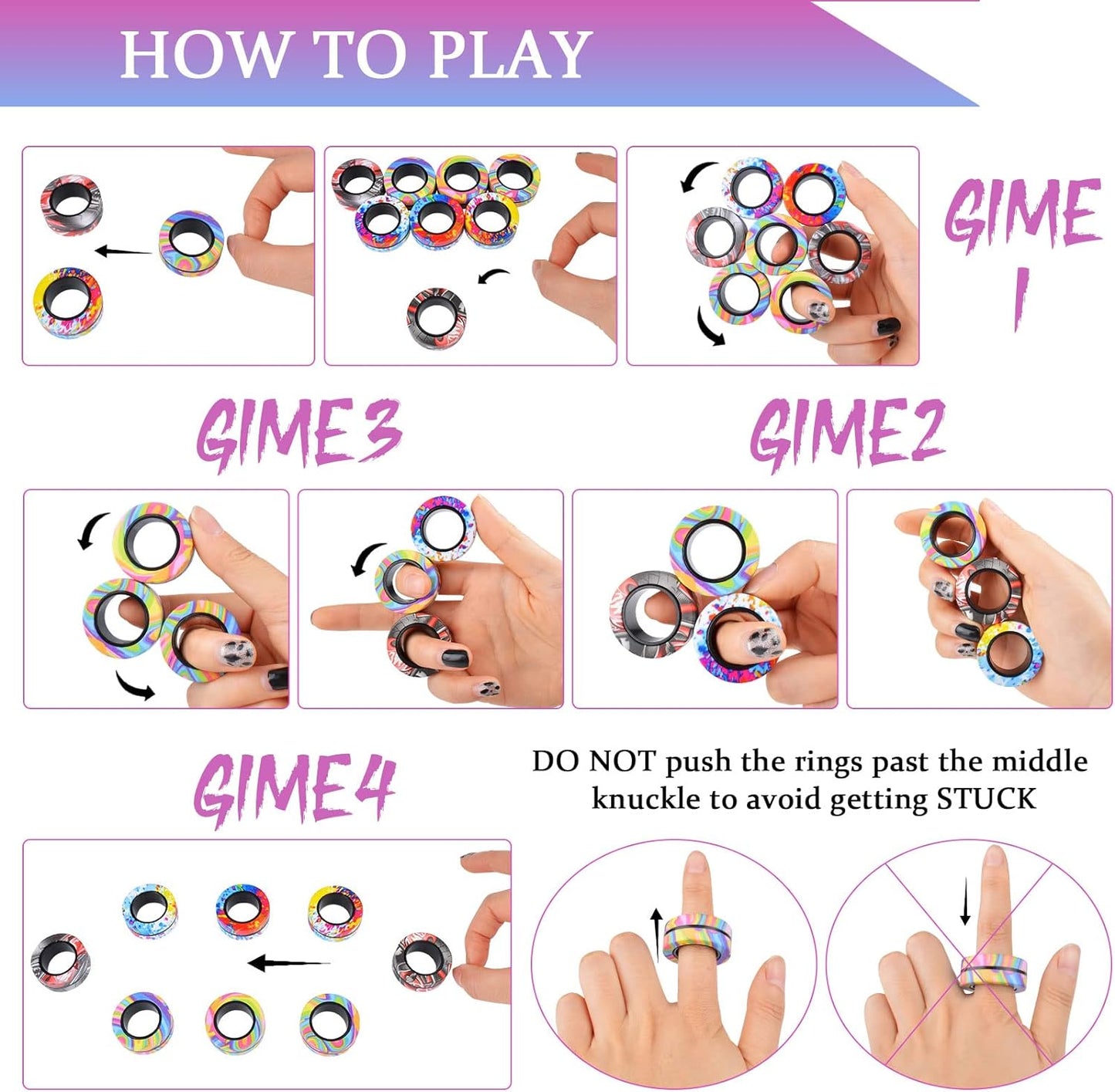 HOW TO PLAY

GIME 1

GIME3

GIME2

GIME4

DO NOT push the rings past the middle knuckle to avoid getting STUCK