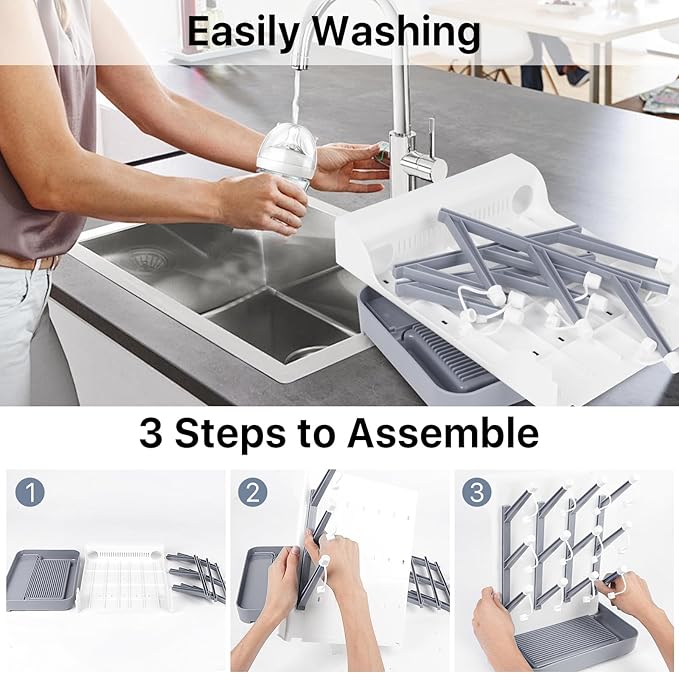 Easily Washing

3 Steps to Assemble

1

2

3