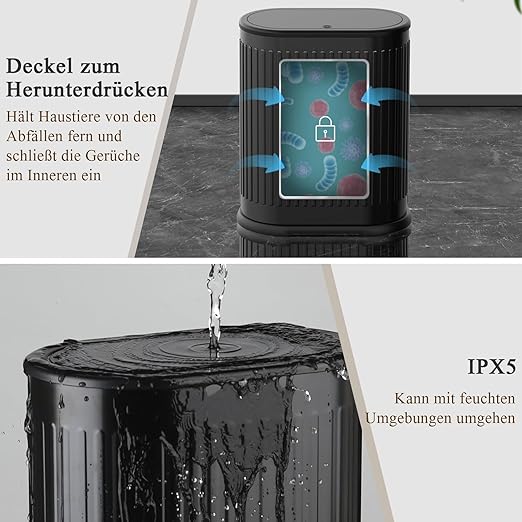 Deckel zum Herunterdrücken

Hält Haustiere von den Abfällen fern und schließt die Gerüche im Inneren ein

IPX5

Kann mit feuchten Umgebungen umgehen