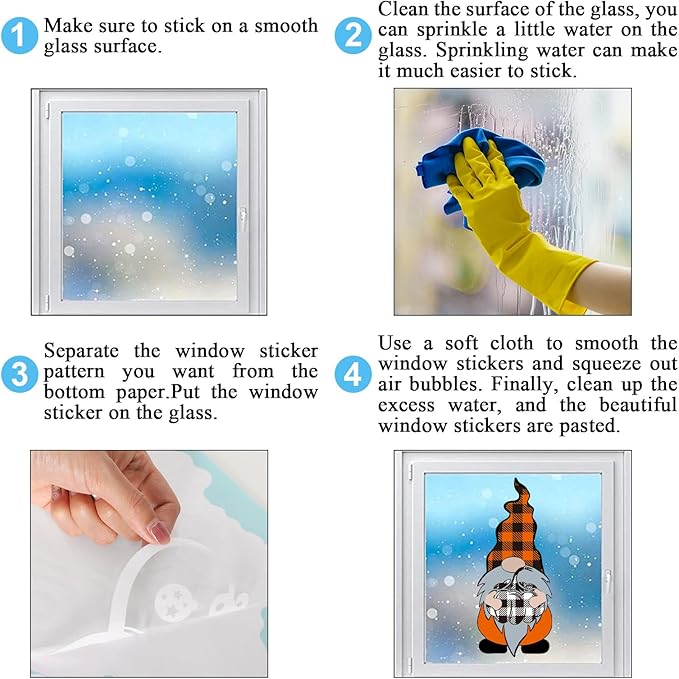 1 Make sure to stick on a smooth glass surface.

2 Clean the surface of the glass, you can sprinkle a little water on the glass. Sprinkling water can make it much easier to stick.

3 Separate the window sticker pattern you want from the bottom paper.Put the window sticker on the glass.

4 Use a soft cloth to smooth the window stickers and squeeze out air bubbles. Finally, clean up the excess water, and the beautiful window stickers are pasted.