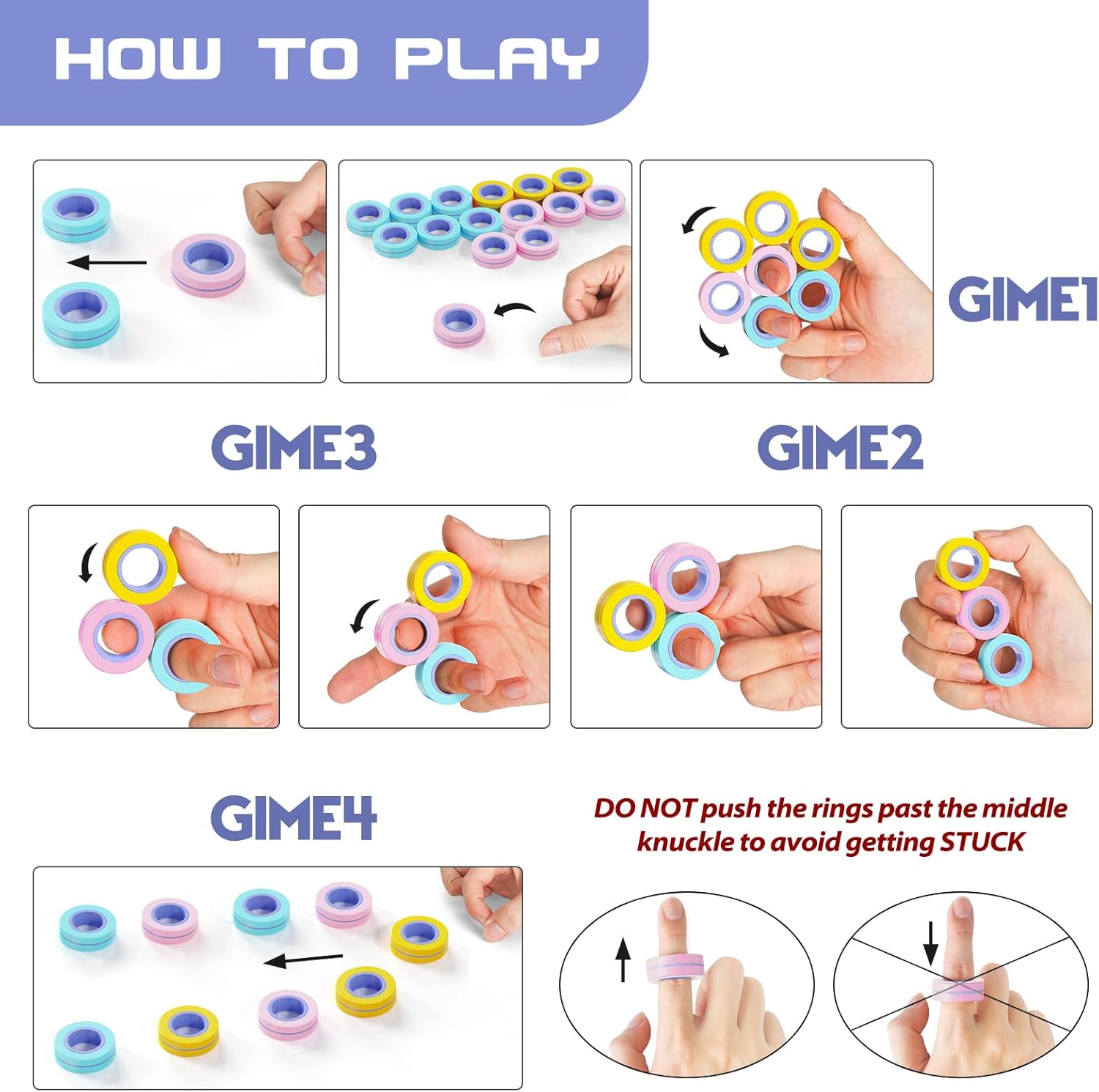 HOW TO PLAY

GIME1

GIME3

GIME2

GIME4

DO NOT push the rings past the middle knuckle to avoid getting STUCK