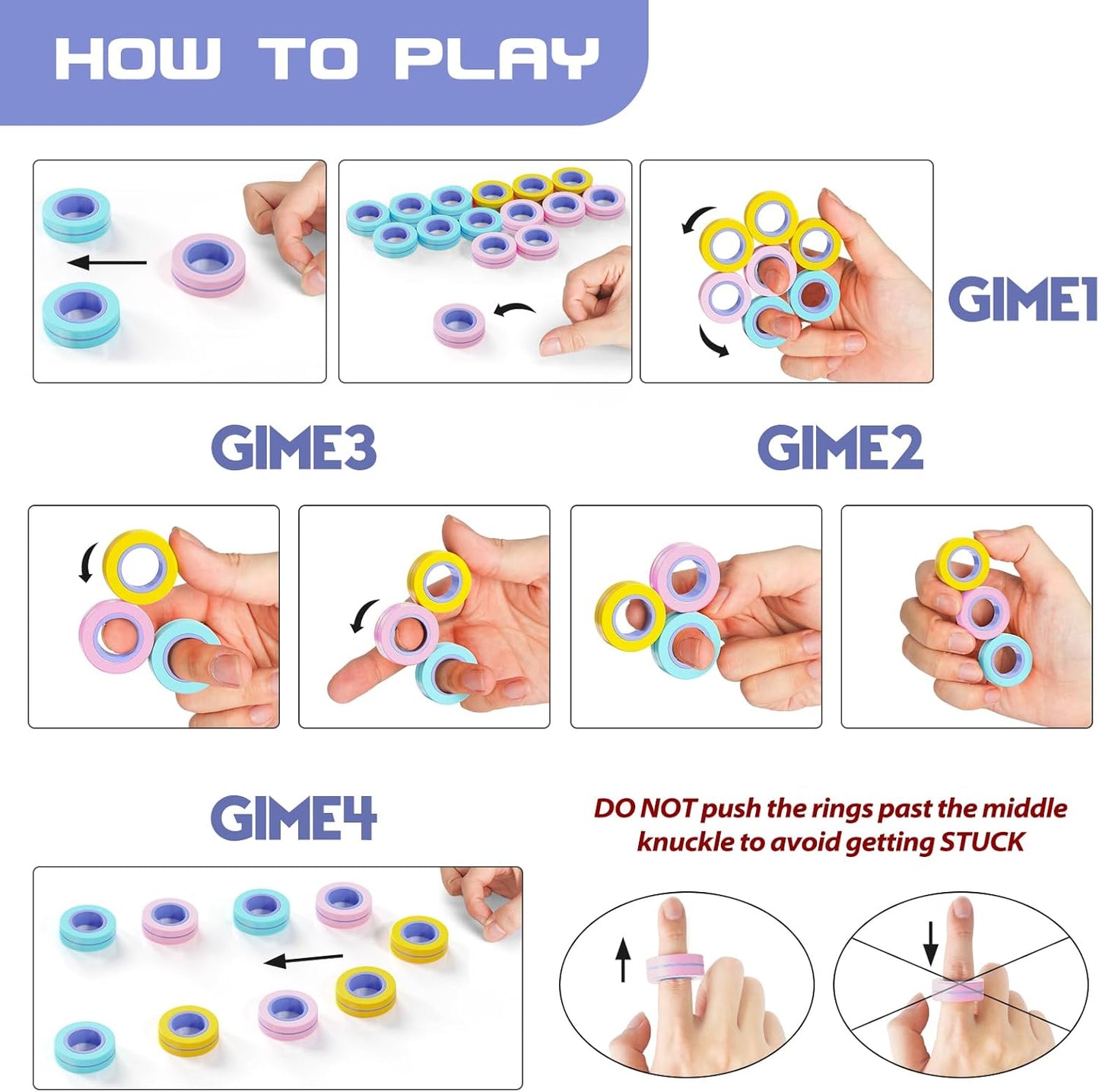 HOW TO PLAY

GIME1

GIME3

GIME2

GIME4

DO NOT push the rings past the middle knuckle to avoid getting STUCK