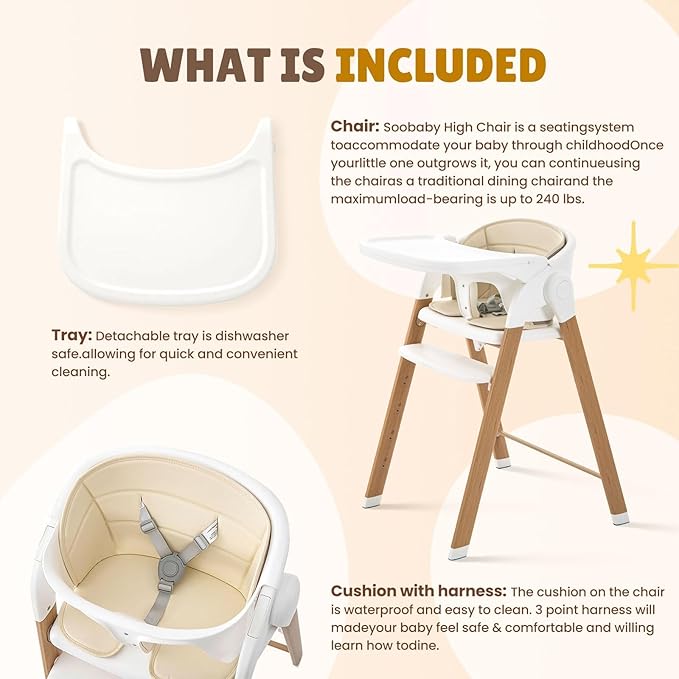 WHAT IS INCLUDED

Chair: Soobaby High Chair is a seatingsystem toaccommodate your baby through childhoodOnce yourlittle one outgrows it, you can continueusing the chairas a traditional dining chairand the maximumload-bearing is up to 240 lbs.

Tray: Detachable tray is dishwasher safe.allowing for quick and convenient cleaning.

Cushion with harness: The cushion on the chair is waterproof and easy to clean. 3 point harness will madeyour baby feel safe & comfortable and willing learn how todine.