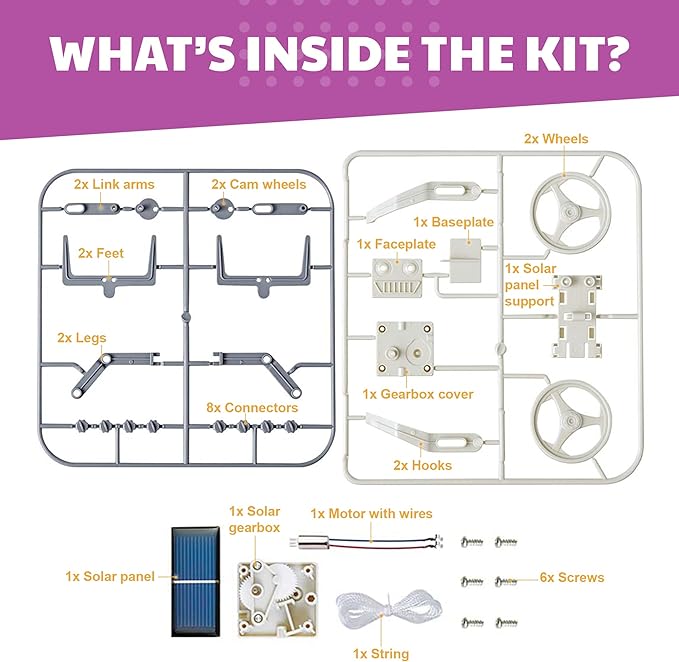 WHAT'S INSIDE THE KIT?

2x Link arms

2x Cam wheels

2x Feet

2x Legs

8x Connectors

2x Wheels

1x Baseplate

1x Faceplate

1x Solar panel support

1x Gearbox cover

2x Hooks

1x Solar gearbox

1x Motor with wires

1x Solar panel

6x Screws

1x String