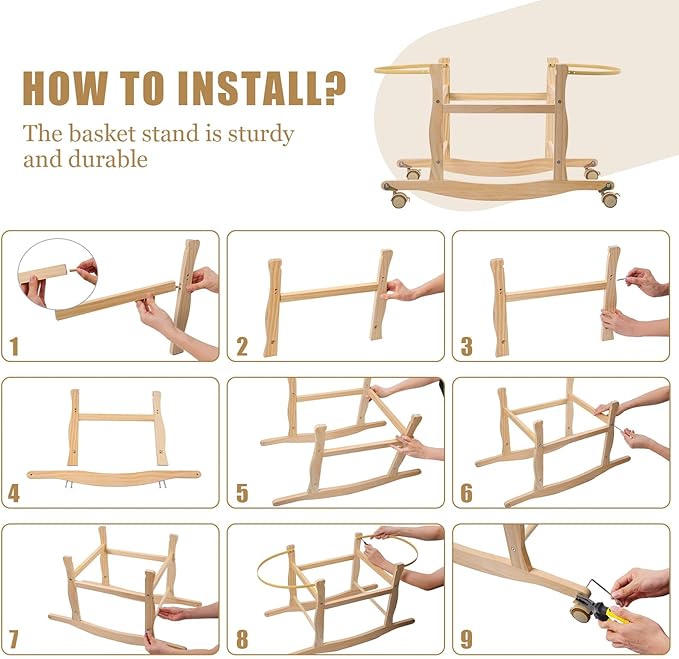 HOW TO INSTALL?

The basket stand is sturdy and durable

1

2

3

4

5

6

7

8

9