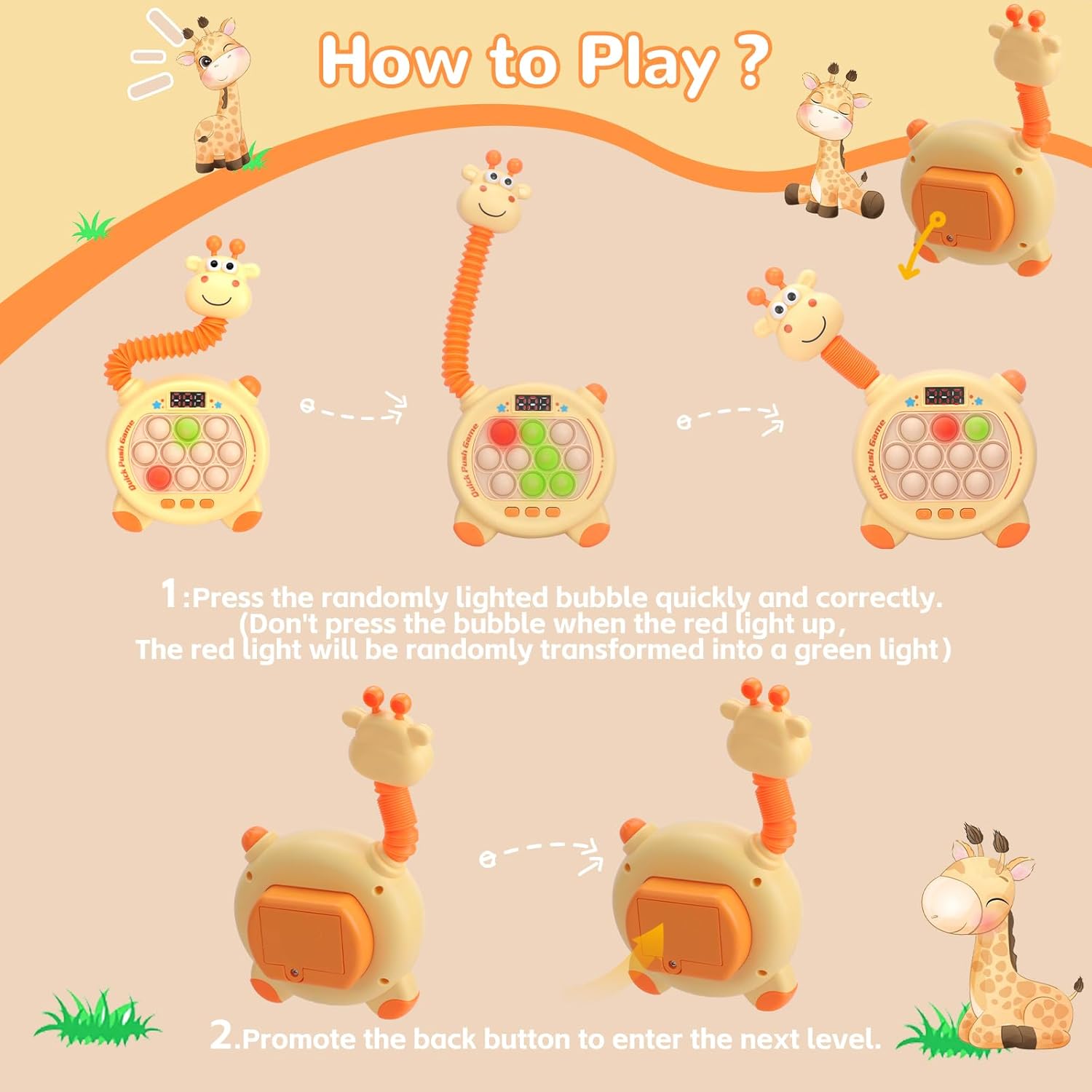 How to Play ?

Quick Push Game

Quick Push Game

Quick Push Game

1:Press the randomly lighted bubble quickly and correctly. (Don't press the bubble when the red light up, The red light will be randomly transformed into a green light)

2.Promote the back button to enter the next level.