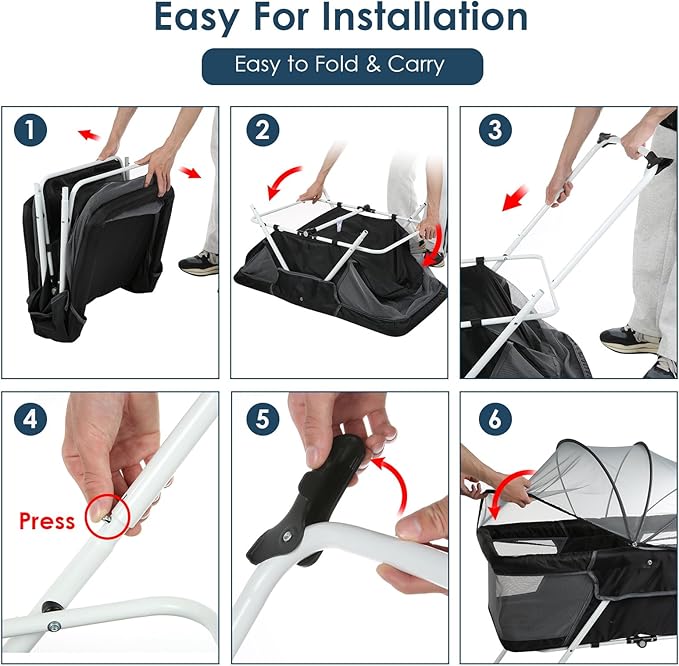 Easy For Installation

Easy to Fold & Carry

1

2

3

4

Press

5

6