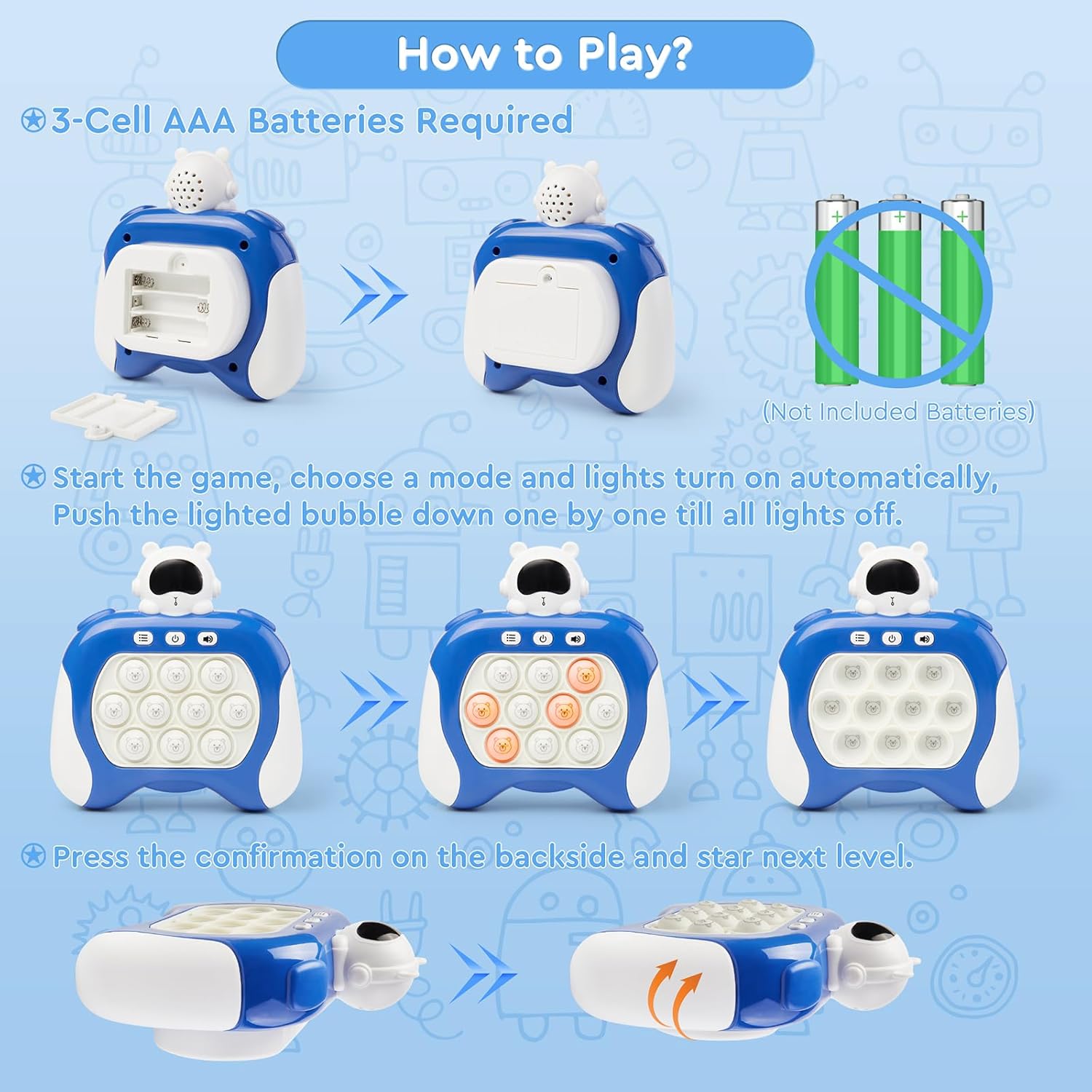 How to Play?

3-Cell AAA Batteries Required

(Not Included Batteries)

Start the game, choose a mode and lights turn on automatically, Push the lighted bubble down one by one till all lights off.

Press the confirmation on the backside and star next level.