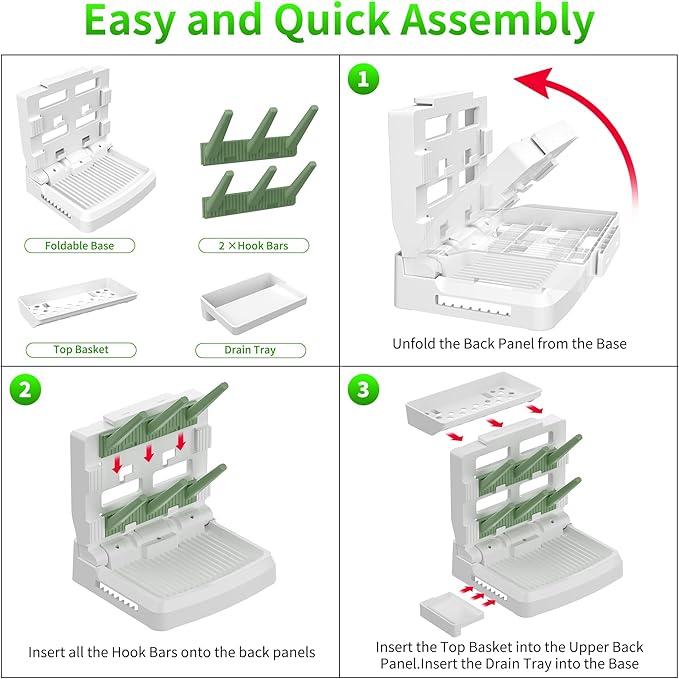 Easy and Quick Assembly

Foldable Base

2 ×Hook Bars

Top Basket

Drain Tray

1

Unfold the Back Panel from the Base

2

Insert all the Hook Bars onto the back panels

3

Insert the Top Basket into the Upper Back Panel.Insert the Drain Tray into the Base