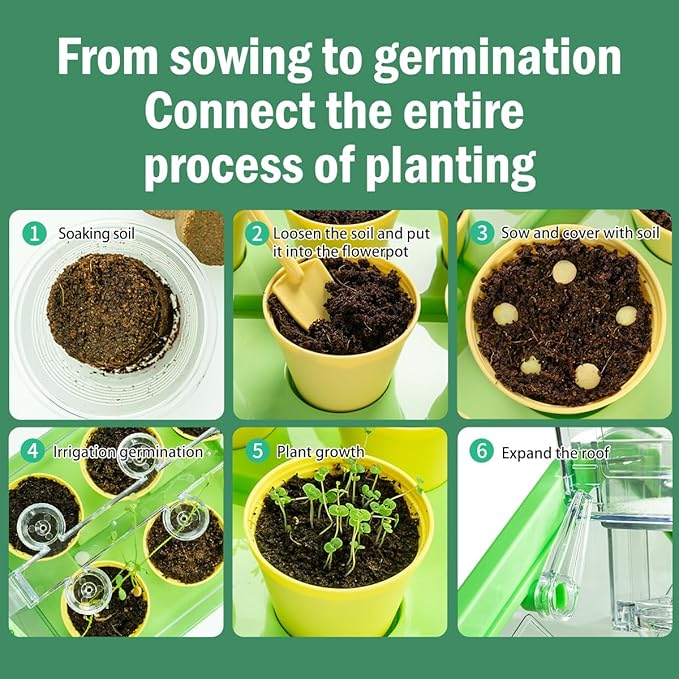 From sowing to germination
Connect the entire process of planting

1 Soaking soil

2 Loosen the soil and put it into the flowerpot

3 Sow and cover with soil

4 Irrigation germination

5 Plant growth

6 Expand the roof