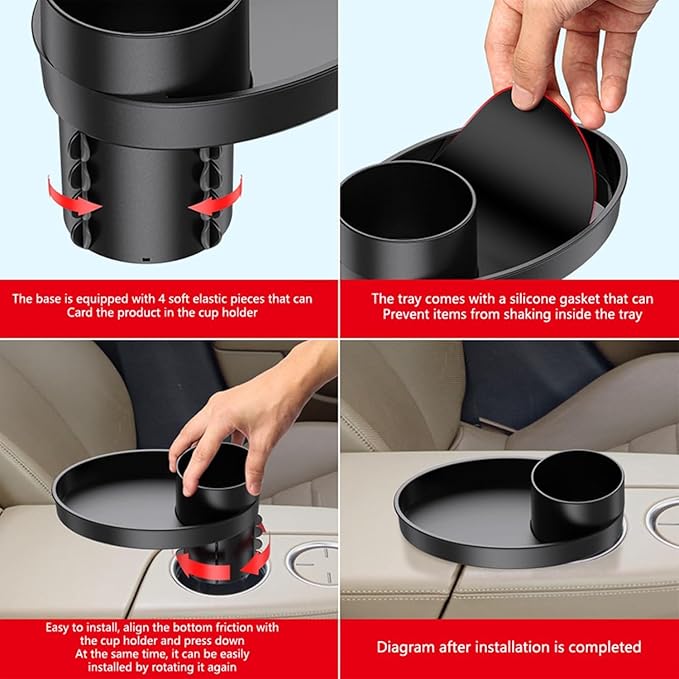 The base is equipped with 4 soft elastic pieces that can Card the product in the cup holder

The tray comes with a silicone gasket that can Prevent items from shaking inside the tray

Easy to install, align the bottom friction with the cup holder and press down
At the same time, it can be easily installed by rotating it again

Diagram after installation is completed