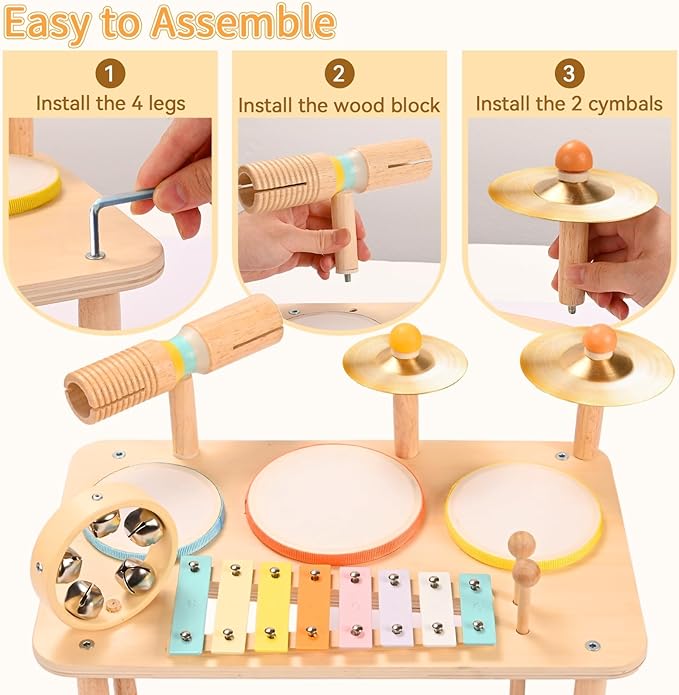 Easy to Assemble

1
Install the 4 legs

2
Install the wood block

3
Install the 2 cymbals