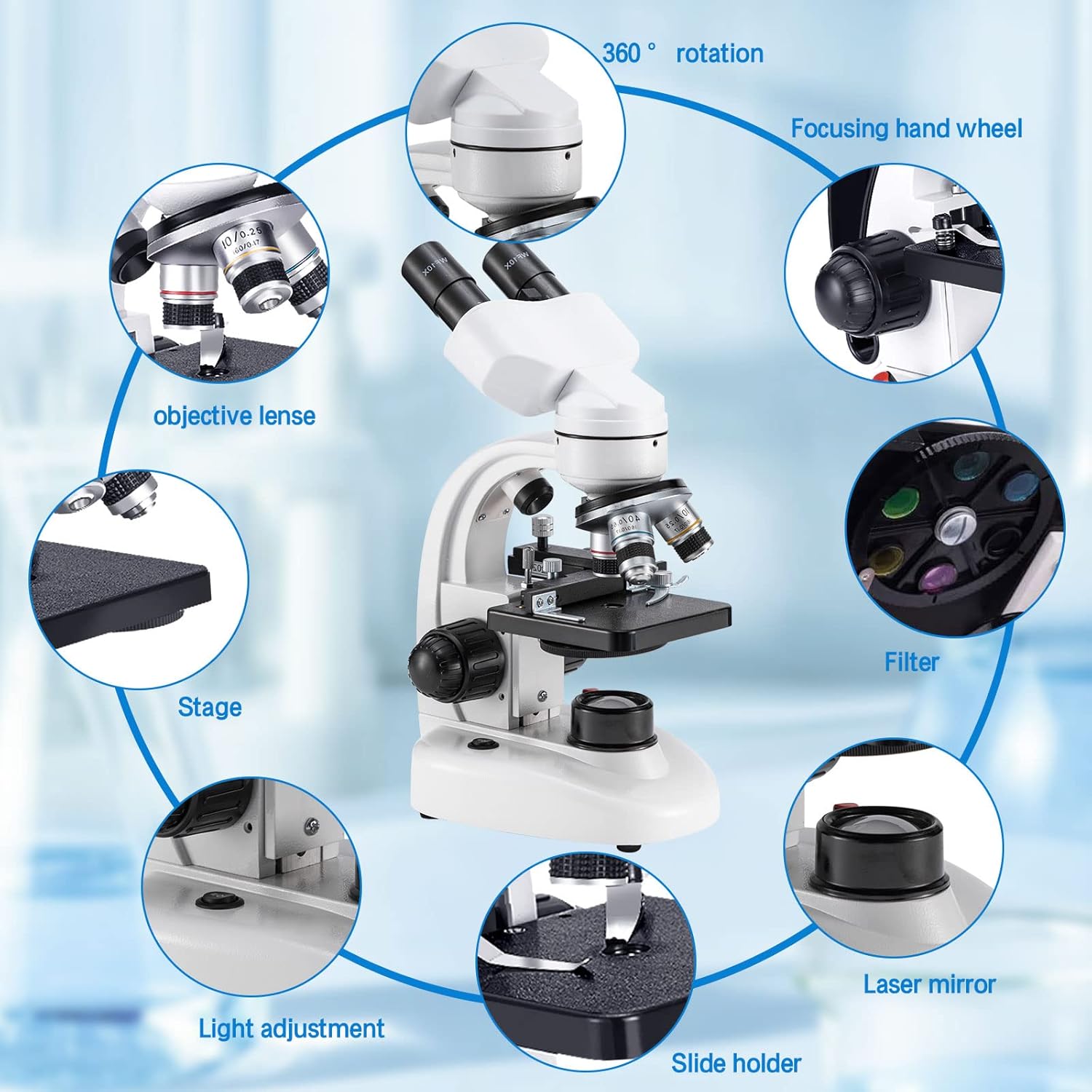 360 ° rotation

Focusing hand wheel

10/0.25
160/0.17

WF10X

WF10X

objective lense

Filter

Stage

Laser mirror

Light adjustment

Slide holder